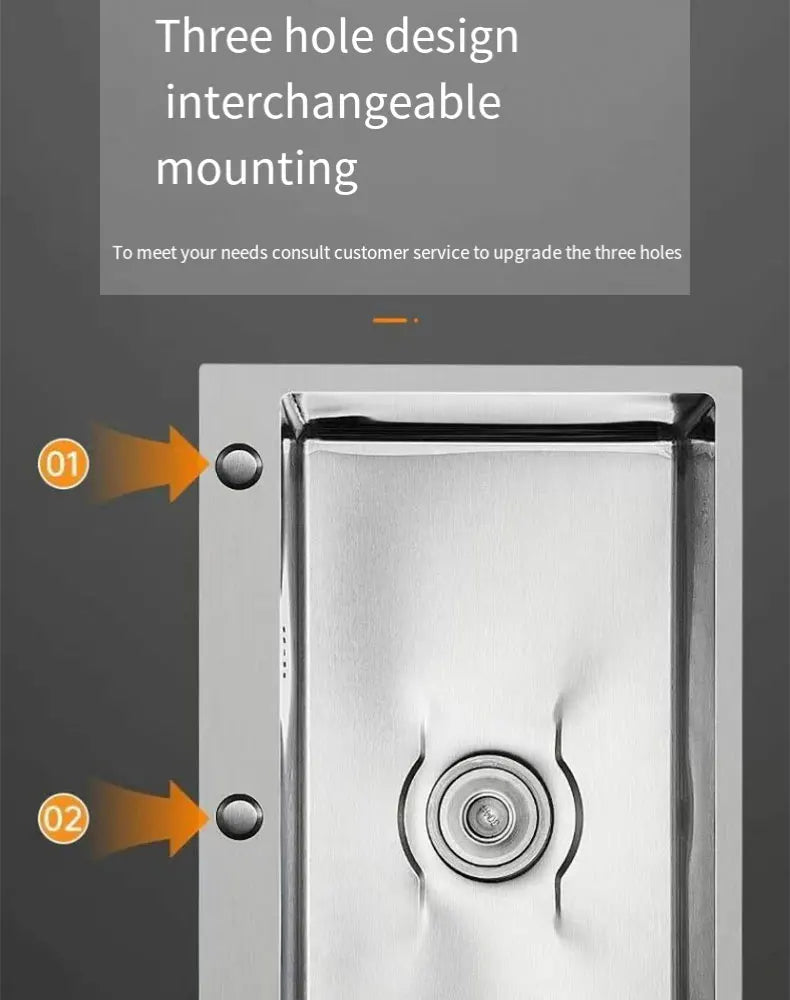 Three hole design
interchangeable
mounting

To meet your needs consult customer service to upgrade the three holes

01

02