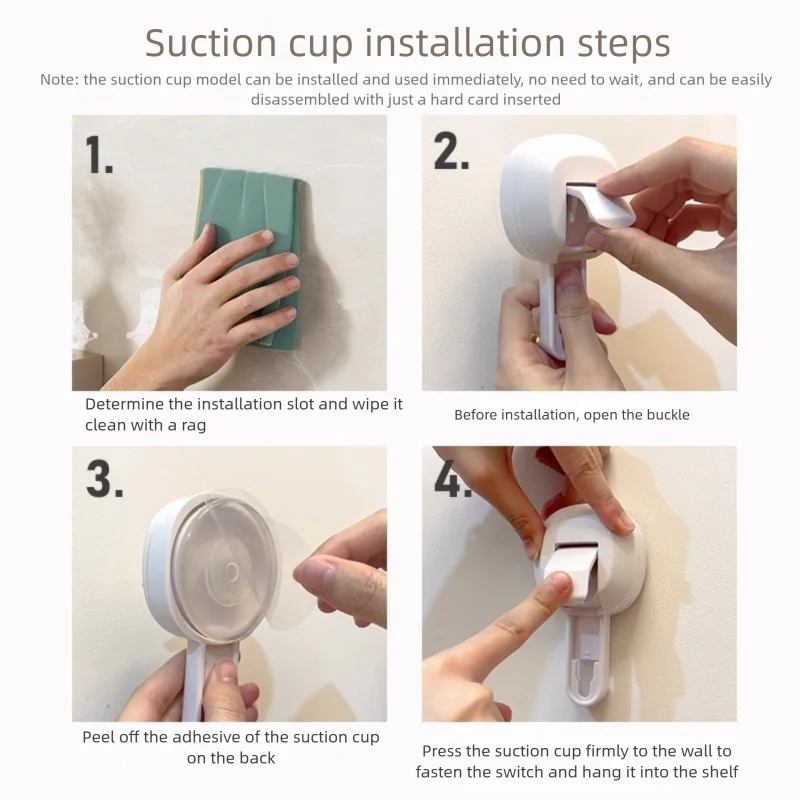 Suction cup installation steps

Note: the suction cup model can be installed and used immediately, no need to wait, and can be easily disassembled with just a hard card inserted

1.

Determine the installation slot and wipe it clean with a rag

2.

Before installation, open the buckle

3.

Peel off the adhesive of the suction cup on the back

4.

Press the suction cup firmly to the wall to fasten the switch and hang it into the shelf