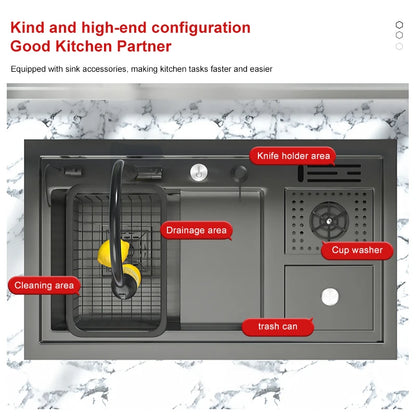 Kind and high-end configuration
Good Kitchen Partner

Equipped with sink accessories, making kitchen tasks faster and easier

Knife holder area

Drainage area

Cup washer

Cleaning area

trash can