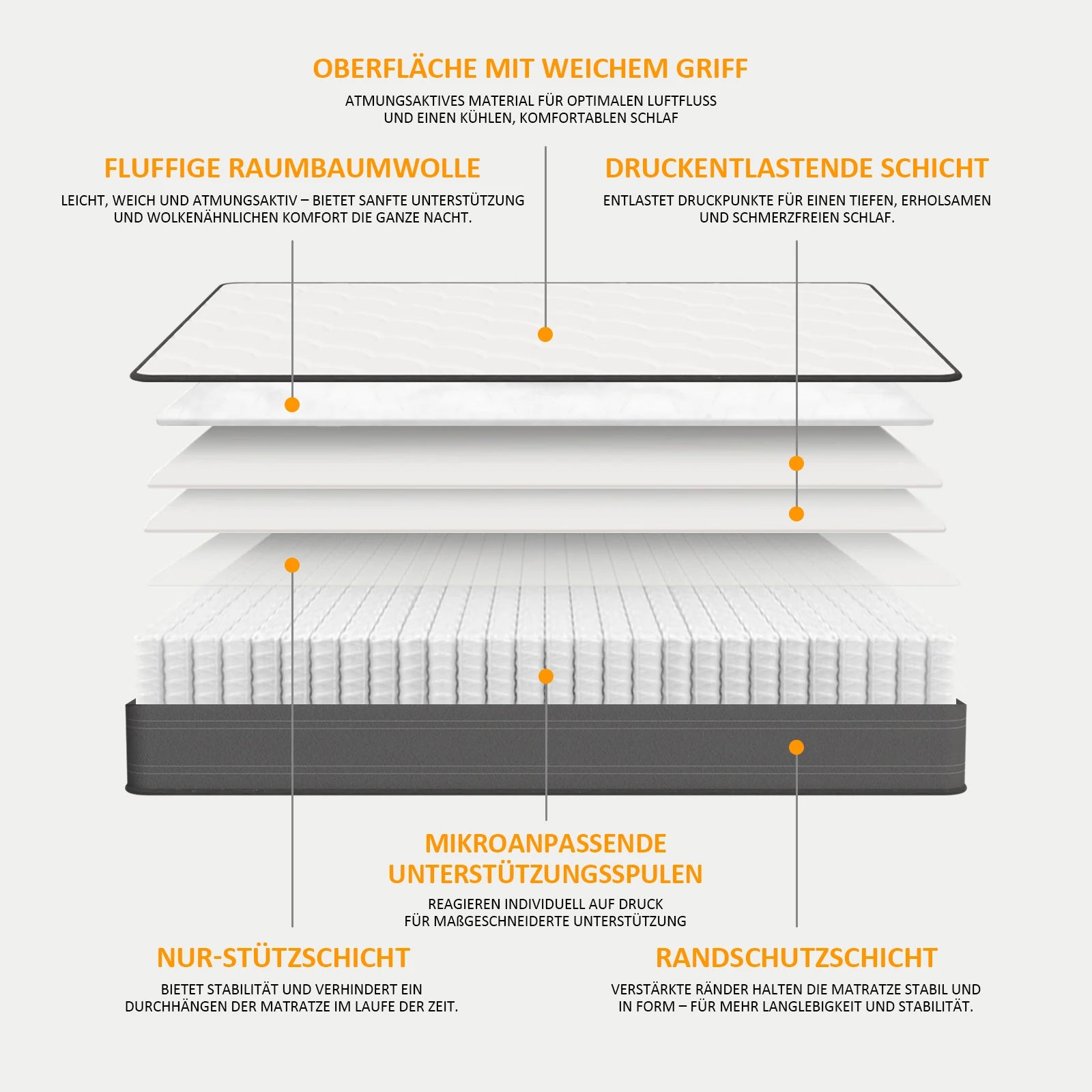 OBERFLÄCHE MIT WEICHEM GRIFF

ATMUNGSAKTIVES MATERIAL FÜR OPTIMALEN LUFTFLUSS UND EINEN KÜHLEN, KOMFORTABLEN SCHLAF

FLUFFIGE RAUMBAUMWOLLE

LEICHT, WEICH UND ATMUNGSAKTIV – BIETET SANFTE UNTERSTÜTZUNG UND WOLKENÄHNLICHEN KOMFORT DIE GANZE NACHT.

DRUCKENTLASTENDE SCHICHT

ENTLASTET DRUCKPUNKTE FÜR EINEN TIEFEN, ERHOLSAMEN UND SCHMERZFREIEN SCHLAF.

MIKROANPASSENDE UNTERSTÜTZUNGSSPULEN

REAGIEREN INDIVIDUELL AUF DRUCK FÜR MAßGESCHNEIDERTE UNTERSTÜTZUNG

NUR-STÜTZSCHICHT

BIETET STABILITÄT UND VERHINDERT EIN DURCHHÄNGEN DER MATRATZE IM LAUFE DER ZEIT.

RANDSCHUTZSCHICHT

VERSTÄRKTE RÄNDER HALTEN DIE MATRATZE STABIL UND IN FORM – FÜR MEHR LANGLEBIGKEIT UND STABILITÄT.