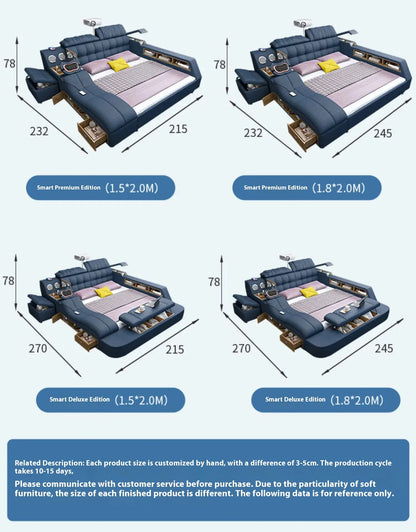 78

232

215

Smart Premium Edition (1.5*2.0M)

78

232

245

Smart Premium Edition (1.8*2.0M)

78

270

215

Smart Deluxe Edition (1.5*2.0M)

78

270

245

Smart Deluxe Edition (1.8*2.0M)

Related Description: Each product size is customized by hand, with a difference of 3-5cm. The production cycle takes 10-15 days.

Please communicate with customer service before purchase. Due to the particularity of soft furniture, the size of each finished product is different. The following data is for reference only.