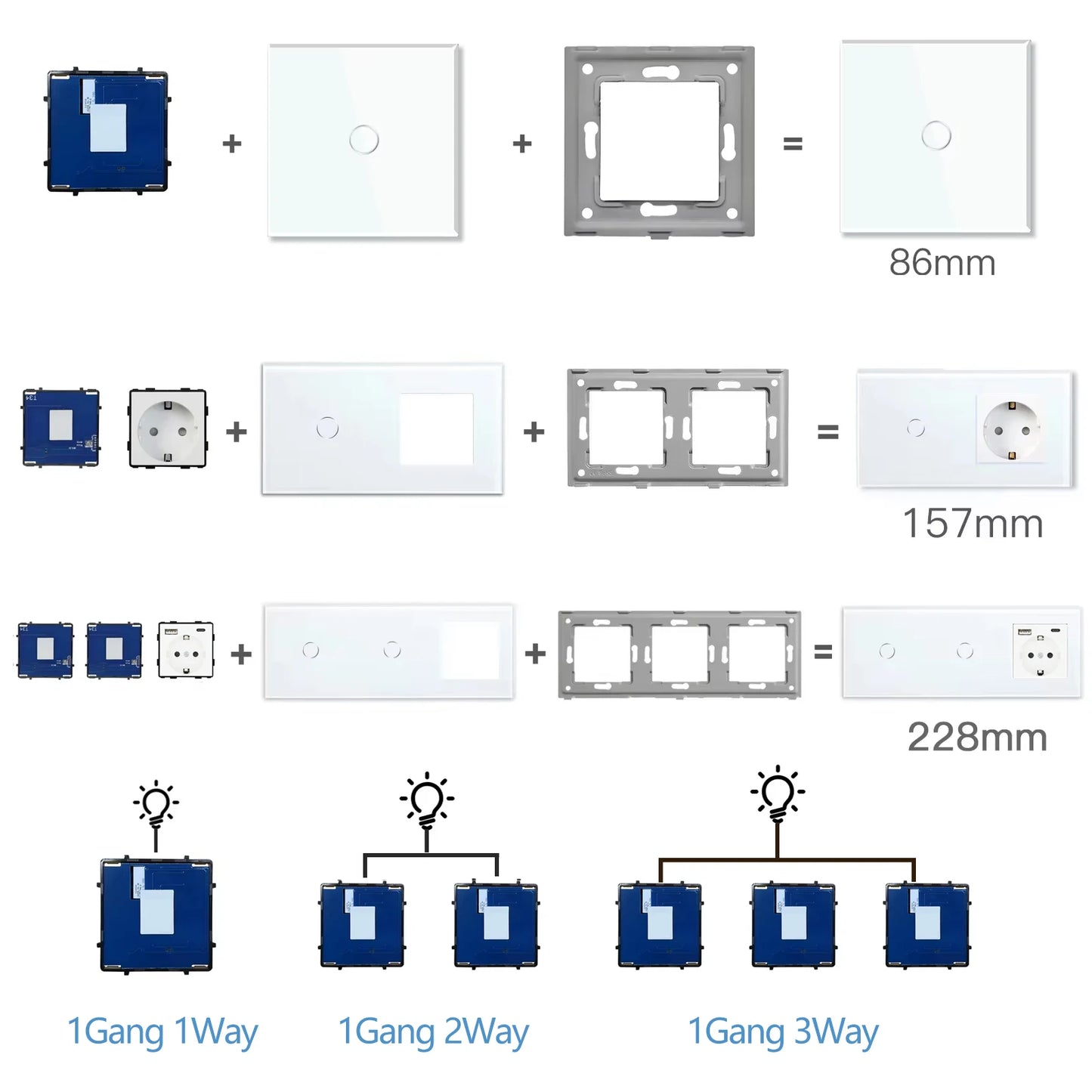 + + =

86mm

+ + =

157mm

+ + =

228mm

1Gang 1Way

1Gang 2Way

1Gang 3Way