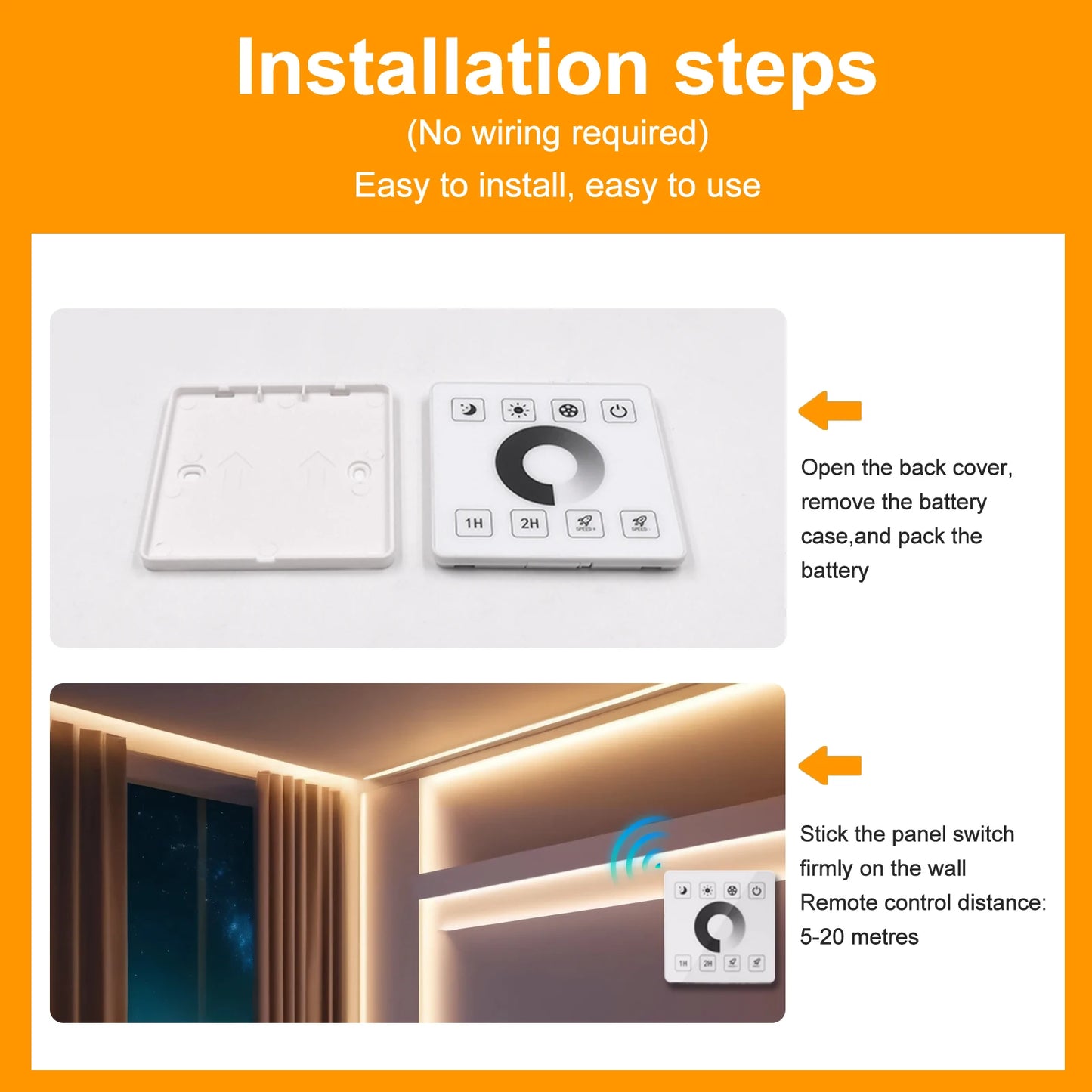 Installation steps
(No wiring required)
Easy to install, easy to use

1H 2H SPEED+ SPEED-

Open the back cover, remove the battery case,and pack the battery

1H 2H

Stick the panel switch firmly on the wall
Remote control distance: 5-20 metres