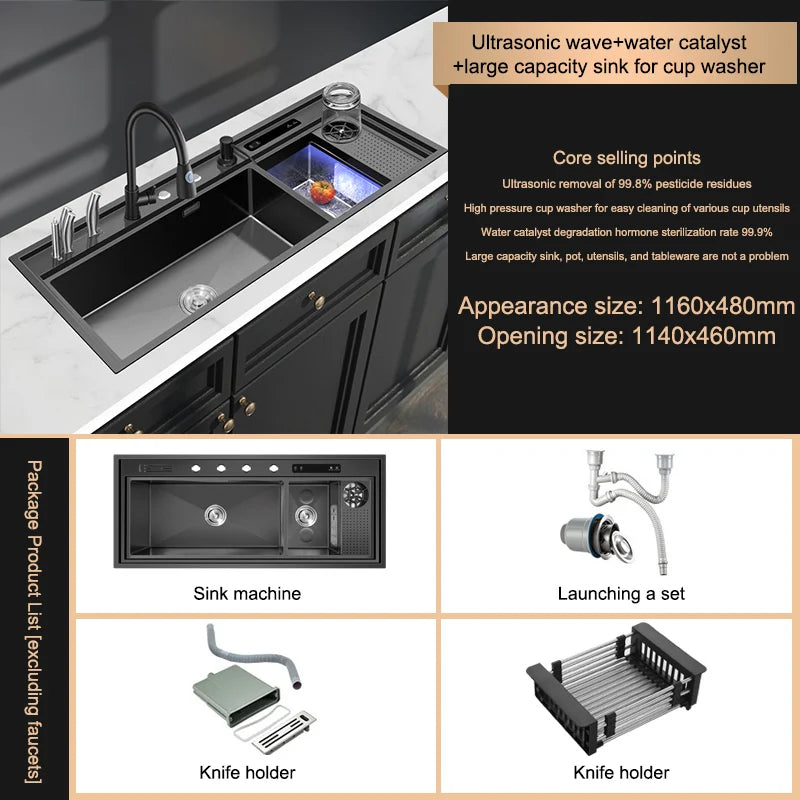 Ultrasonic wave+water catalyst +large capacity sink for cup washer

Core selling points

Ultrasonic removal of 99.8% pesticide residues

High pressure cup washer for easy cleaning of various cup utensils

Water catalyst degradation hormone sterilization rate 99.9%

Large capacity sink, pot, utensils, and tableware are not a problem

Appearance size: 1160x480mm
Opening size: 1140x460mm

Package Product List [excluding faucets]

Sink machine

Launching a set

Knife holder

Knife holder