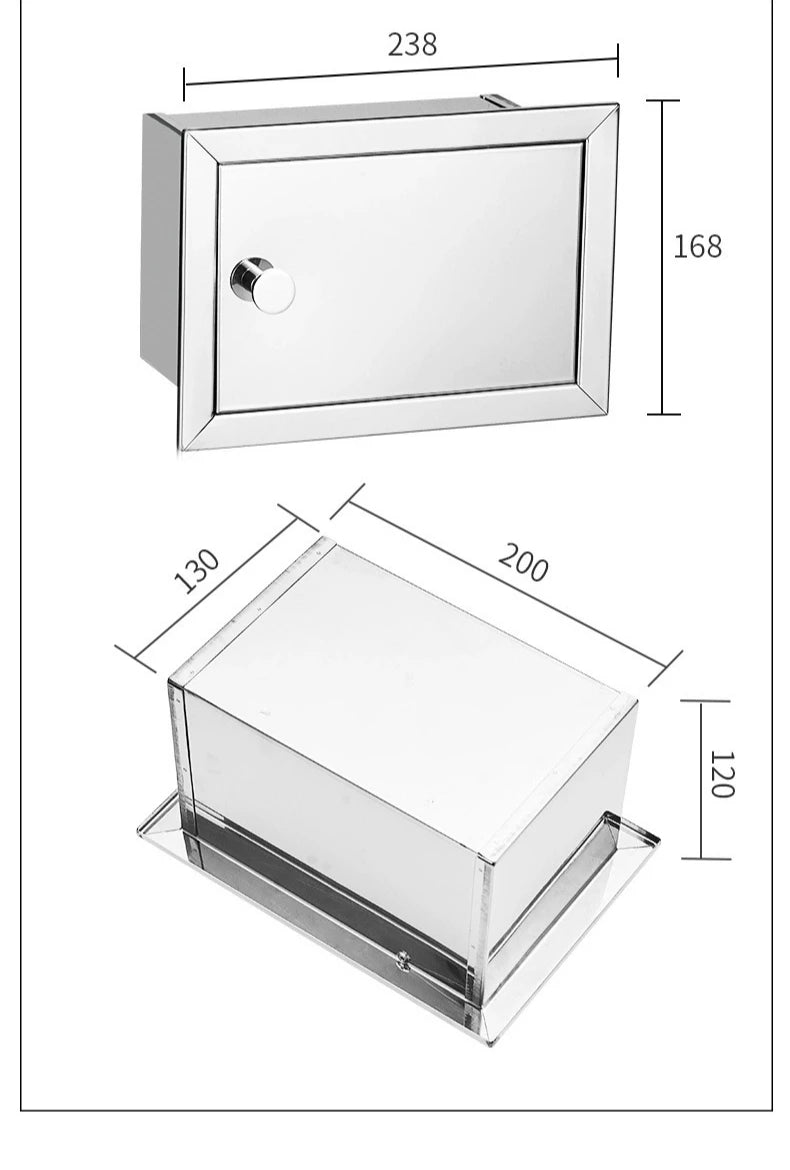 238

168

130

200

120