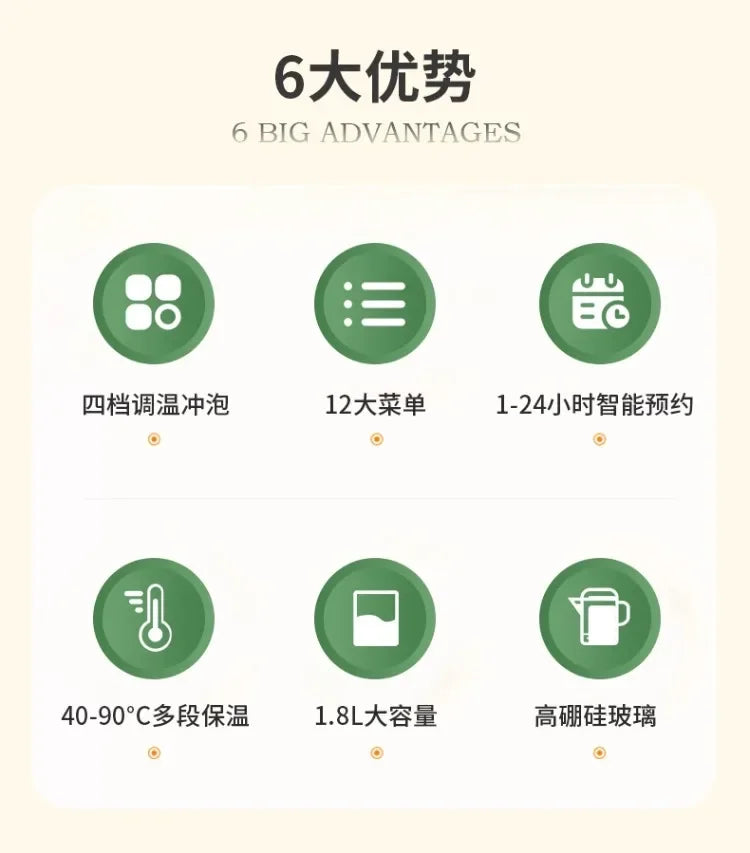 6大优势
6 BIG ADVANTAGES

四档调温冲泡

12大菜单

1-24小时智能预约

40-90°C多段保温

1.8L大容量

高硼硅玻璃