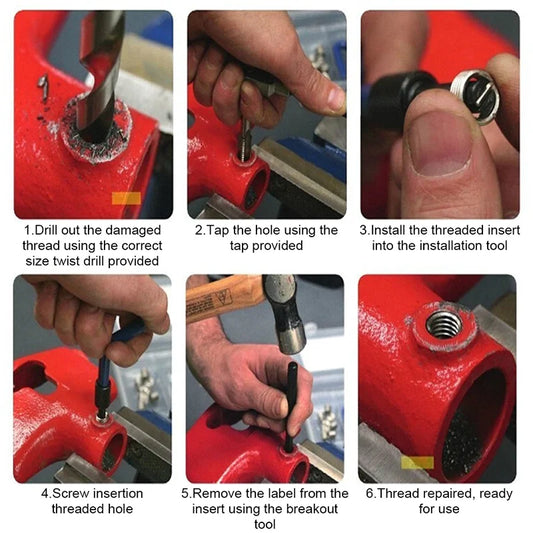 1.Drill out the damaged thread using the correct size twist drill provided

2.Tap the hole using the tap provided

3.Install the threaded insert into the installation tool

4.Screw insertion threaded hole

5.Remove the label from the insert using the breakout tool

6.Thread repaired, ready for use