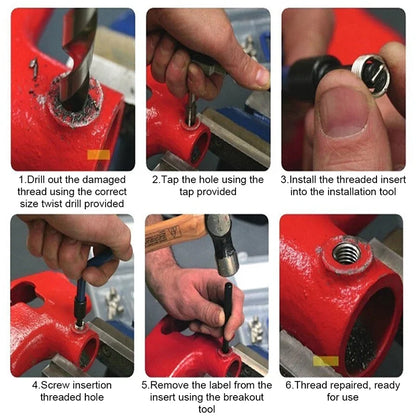 1.Drill out the damaged thread using the correct size twist drill provided

2.Tap the hole using the tap provided

3.Install the threaded insert into the installation tool

4.Screw insertion threaded hole

5.Remove the label from the insert using the breakout tool

6.Thread repaired, ready for use