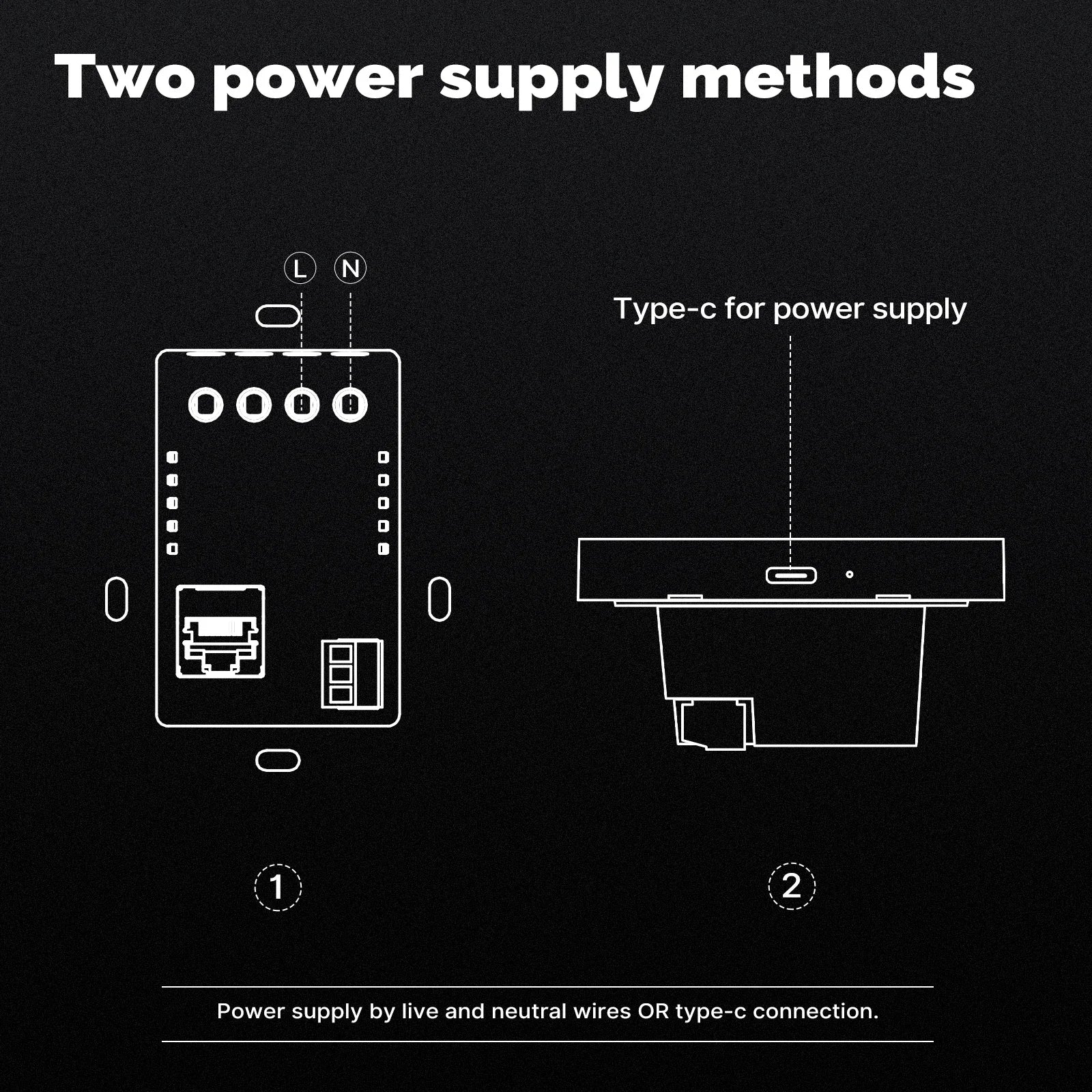 Two power supply methods

L N

Type-c for power supply

1

2

Power supply by live and neutral wires OR type-c connection.