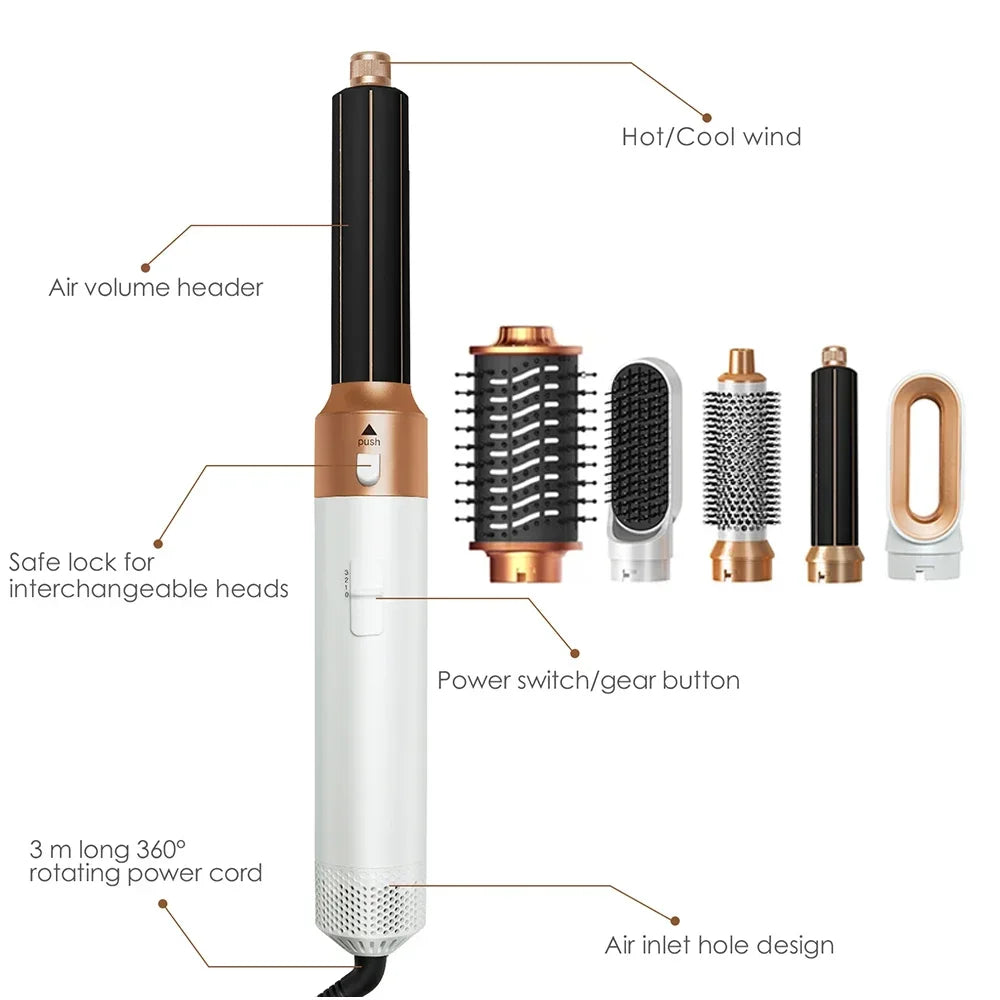 Hot/Cool wind

Air volume header

push

Safe lock for interchangeable heads

3
2
1
0

Power switch/gear button

3 m long 360° rotating power cord

Air inlet hole design