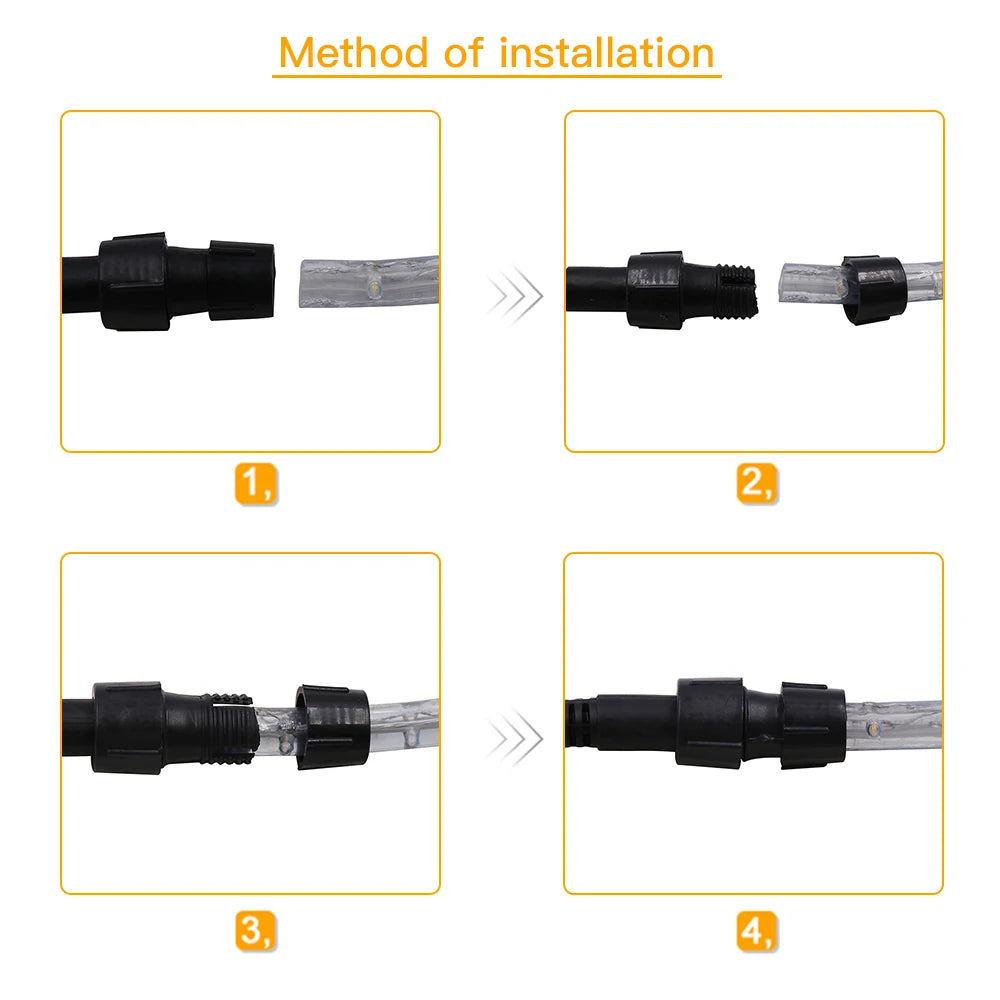 Method of installation

1,

2,

3,

4,