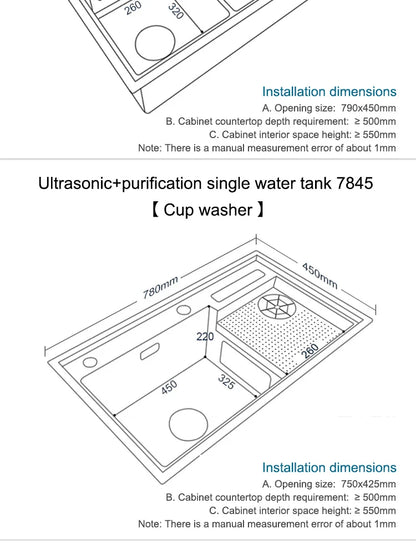 260
320

Installation dimensions
A. Opening size: 790x450mm
B. Cabinet countertop depth requirement: ≥ 500mm
C. Cabinet interior space height: ≥ 550mm
Note: There is a manual measurement error of about 1mm

Ultrasonic+purification single water tank 7845
【 Cup washer 】

780mm
450mm
220
260
450
325

Installation dimensions
A. Opening size: 750x425mm
B. Cabinet countertop depth requirement: ≥ 500mm
C. Cabinet interior space height: ≥ 550mm
Note: There is a manual measurement error of about 1mm