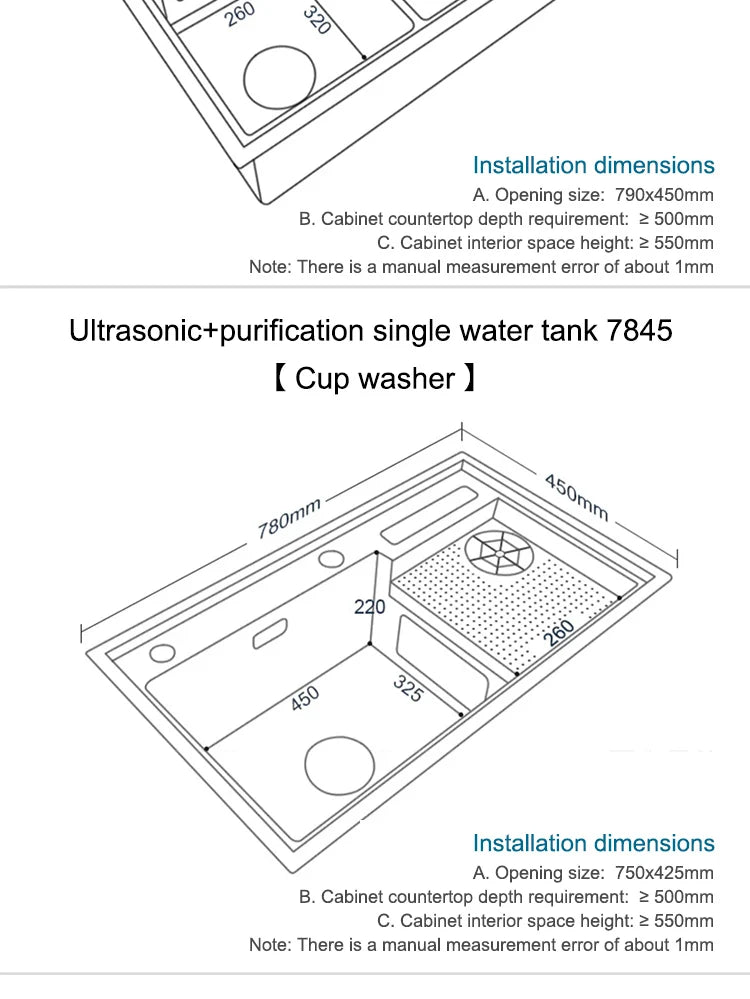 260
320

Installation dimensions
A. Opening size: 790x450mm
B. Cabinet countertop depth requirement: ≥ 500mm
C. Cabinet interior space height: ≥ 550mm
Note: There is a manual measurement error of about 1mm

Ultrasonic+purification single water tank 7845
【 Cup washer 】

780mm
450mm
220
260
450
325

Installation dimensions
A. Opening size: 750x425mm
B. Cabinet countertop depth requirement: ≥ 500mm
C. Cabinet interior space height: ≥ 550mm
Note: There is a manual measurement error of about 1mm