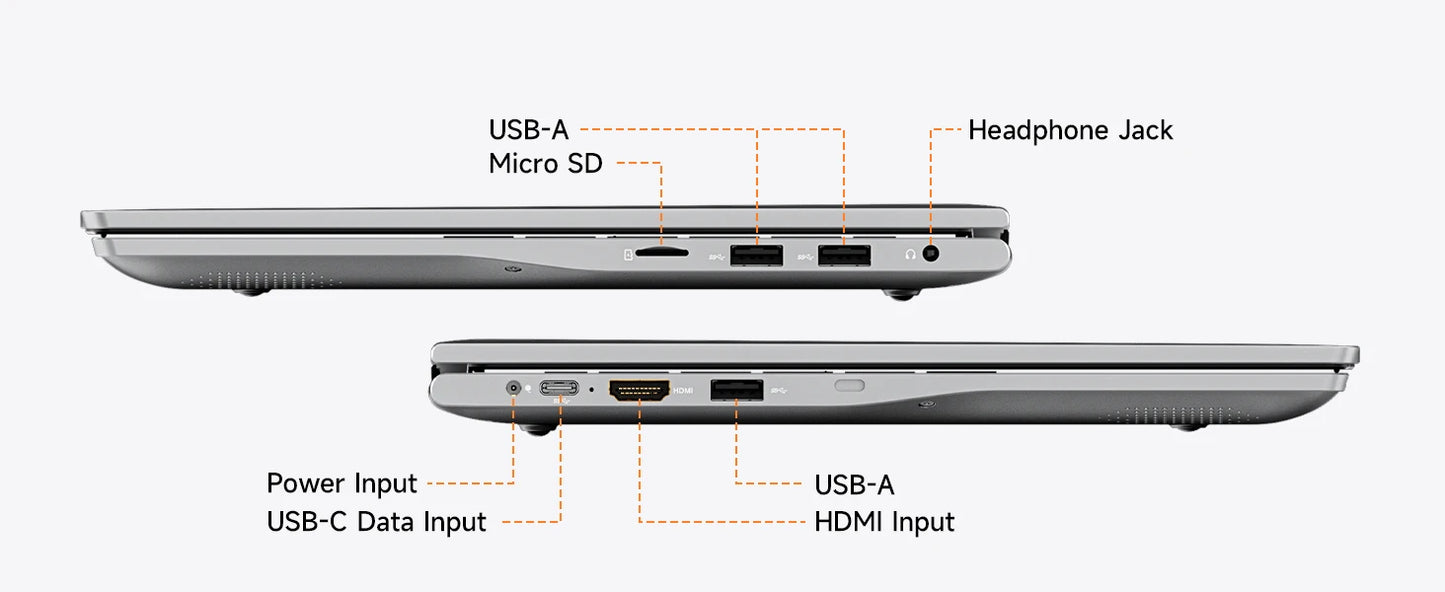 USB-A
Micro SD
Headphone Jack

HDMI

Power Input
USB-C Data Input
USB-A
HDMI Input