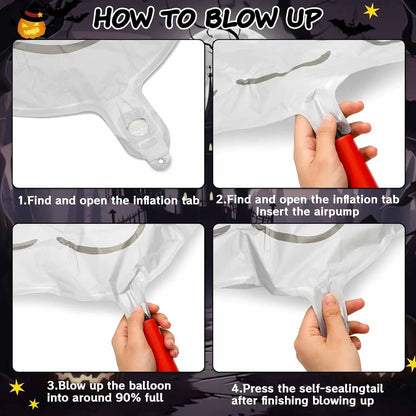 HOW TO BLOW UP

1.Find and open the inflation tab

2.Find and open the inflation tab
Insert the airpump

3.Blow up the balloon into around 90% full

4.Press the self-sealingtail after finishing blowing up