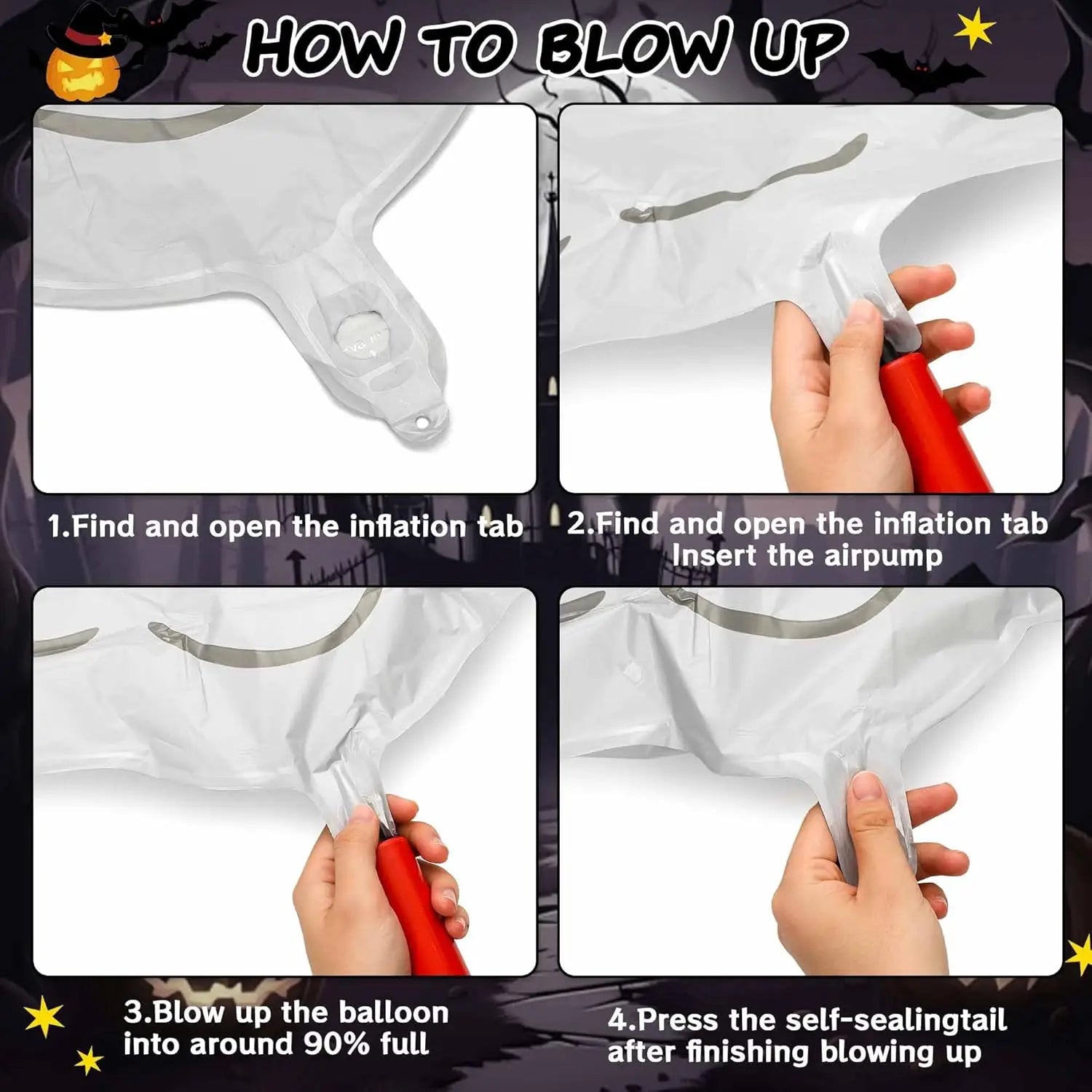 HOW TO BLOW UP

1.Find and open the inflation tab

2.Find and open the inflation tab
Insert the airpump

3.Blow up the balloon
into around 90% full

4.Press the self-sealingtail
after finishing blowing up