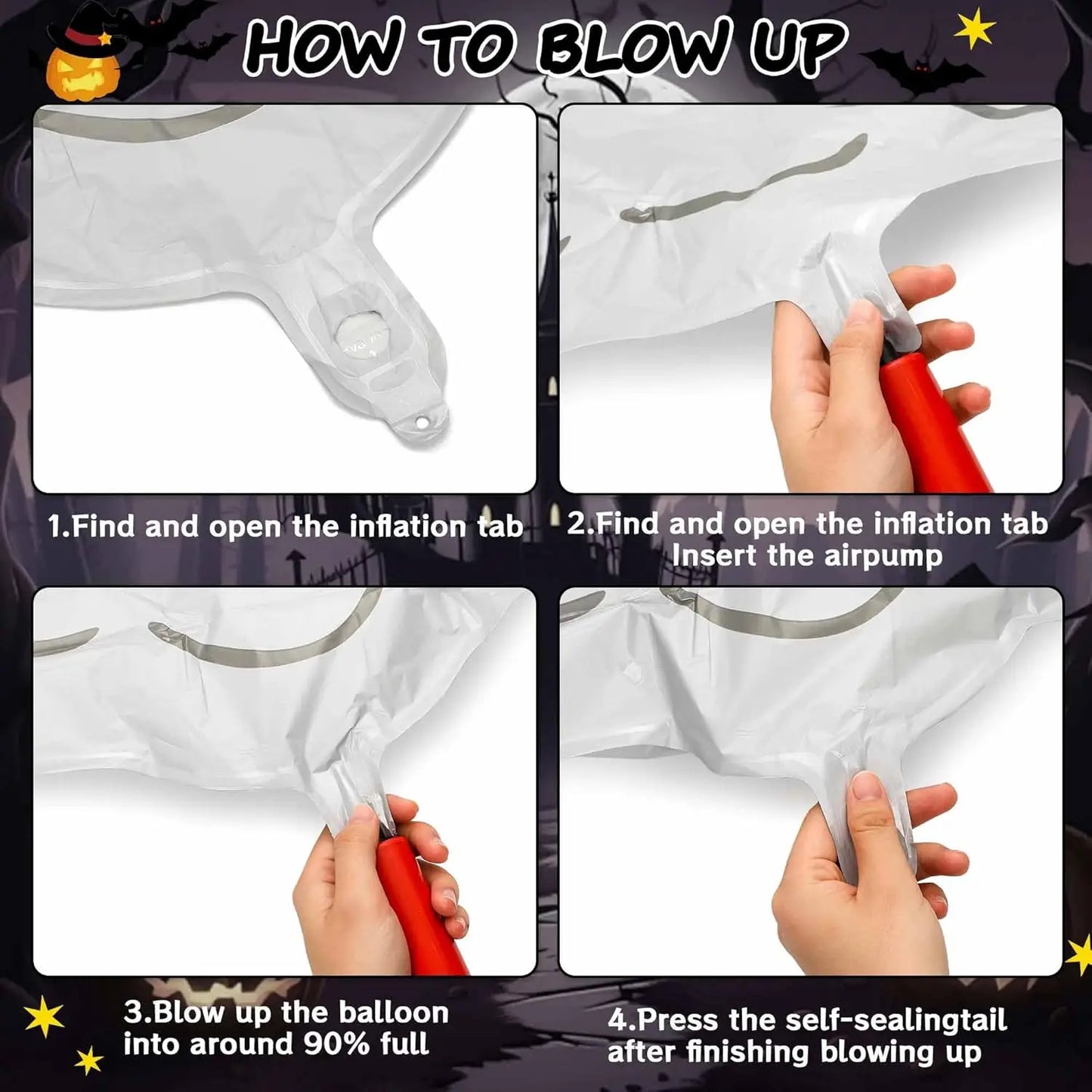 HOW TO BLOW UP

1.Find and open the inflation tab

2.Find and open the inflation tab
Insert the airpump

3.Blow up the balloon into around 90% full

4.Press the self-sealingtail after finishing blowing up