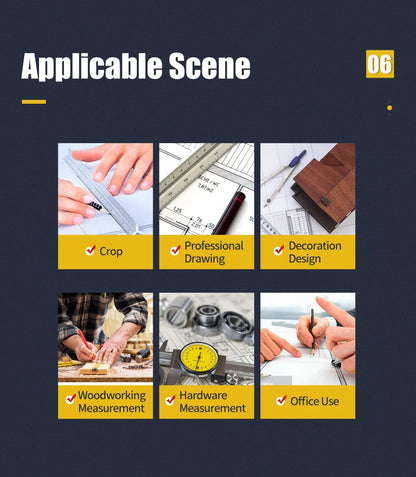 Applicable Scene

06

Crop

Professional Drawing

Decoration Design

Woodworking Measurement

Hardware Measurement

Office Use