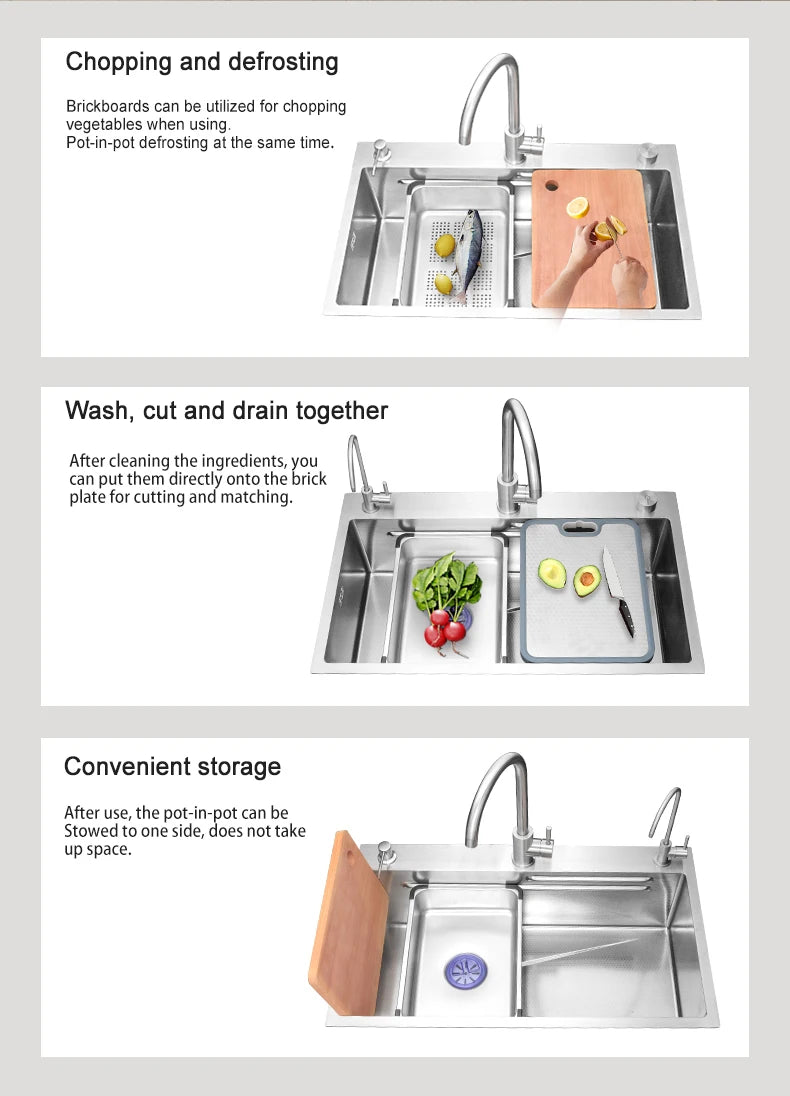 Chopping and defrosting

Brickboards can be utilized for chopping vegetables when using.
Pot-in-pot defrosting at the same time.

Wash, cut and drain together

After cleaning the ingredients, you can put them directly onto the brick plate for cutting and matching.

Convenient storage

After use, the pot-in-pot can be Stowed to one side, does not take up space.