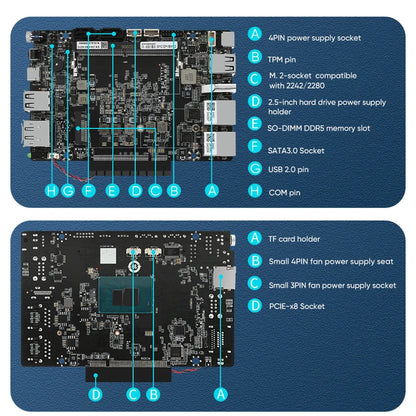 H G F E D C B A

A 4PIN power supply socket

B TPM pin

C M. 2-socket compatible with 2242/2280

D 2.5-inch hard drive power supply holder

E SO-DIMM DDR5 memory slot

F SATA3.0 Socket

G USB 2.0 pin

H COM pin

D C B A

A TF card holder

B Small 4PIN fan power supply seat

C Small 3PIN fan power supply socket

D PCIE-x8 Socket