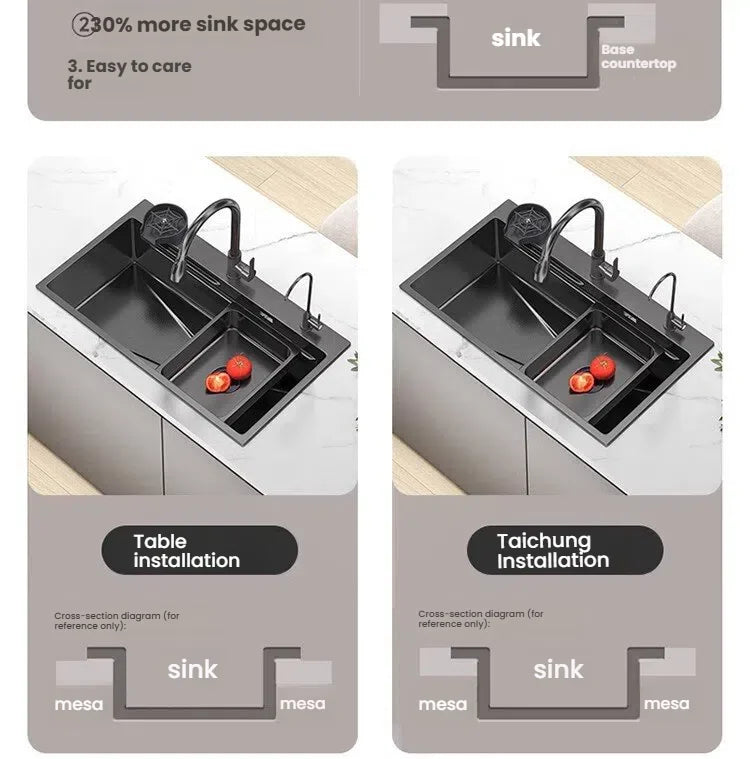 ②30% more sink space

3. Easy to care for

sink

Base countertop

Table installation

Cross-section diagram (for reference only):

sink

mesa

mesa

Taichung Installation

Cross-section diagram (for reference only):

sink

mesa

mesa