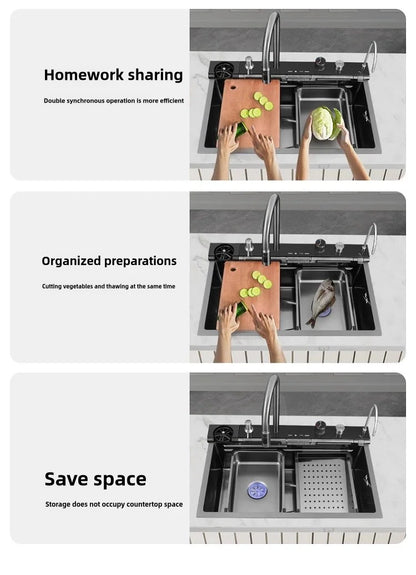 Homework sharing

Double synchronous operation is more efficient

Organized preparations

Cutting vegetables and thawing at the same time

Save space

Storage does not occupy countertop space