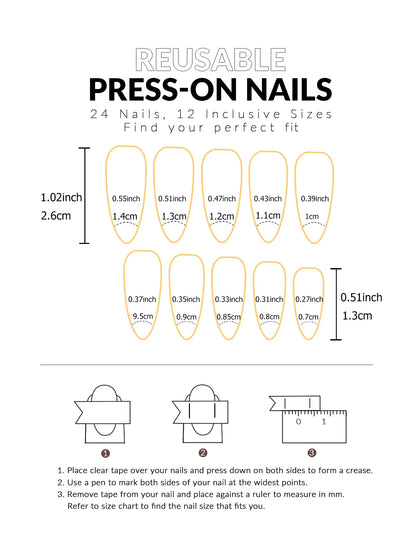 REUSABLE
PRESS-ON NAILS
24 Nails, 12 Inclusive Sizes
Find your perfect fit

1.02inch
2.6cm

0.55inch 1.4cm
0.51inch 1.3cm
0.47inch 1.2cm
0.43inch 1.1cm
0.39inch 1cm

0.37inch 9.5cm
0.35inch 0.9cm
0.33inch 0.85cm
0.31inch 0.8cm
0.27inch 0.7cm

0.51inch
1.3cm

0 1

1 2 3

1. Place clear tape over your nails and press down on both sides to form a crease.
2. Use a pen to mark both sides of your nail at the widest points.
3. Remove tape from your nail and place against a ruler to measure in mm. Refer to size chart to find the nail size that fits you.