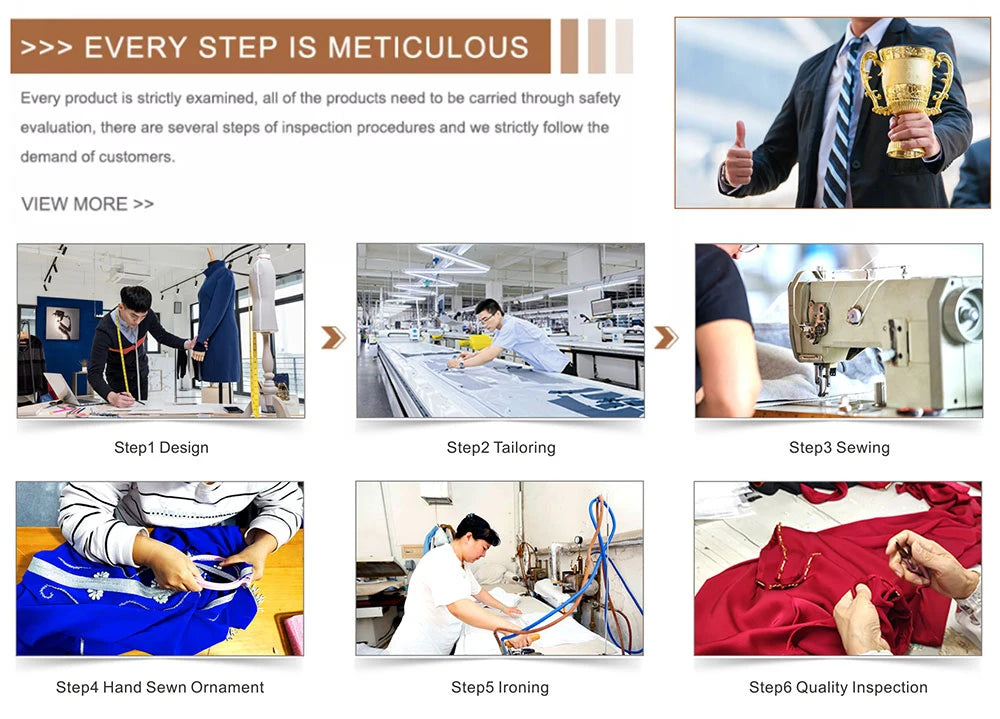 >>> EVERY STEP IS METICULOUS

Every product is strictly examined, all of the products need to be carried through safety evaluation, there are several steps of inspection procedures and we strictly follow the demand of customers.

VIEW MORE >>

Step1 Design

Step2 Tailoring

Step3 Sewing

Step4 Hand Sewn Ornament

Step5 Ironing

Step6 Quality Inspection