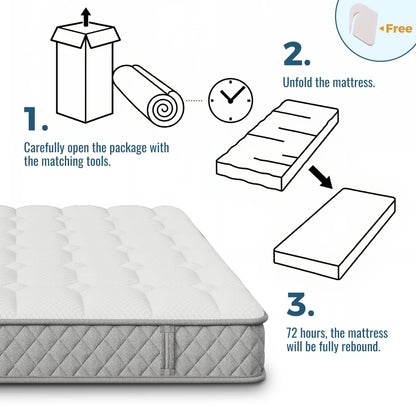 Free

1.

Carefully open the package with the matching tools.

2.

Unfold the mattress.

3.

72 hours, the mattress will be fully rebound.