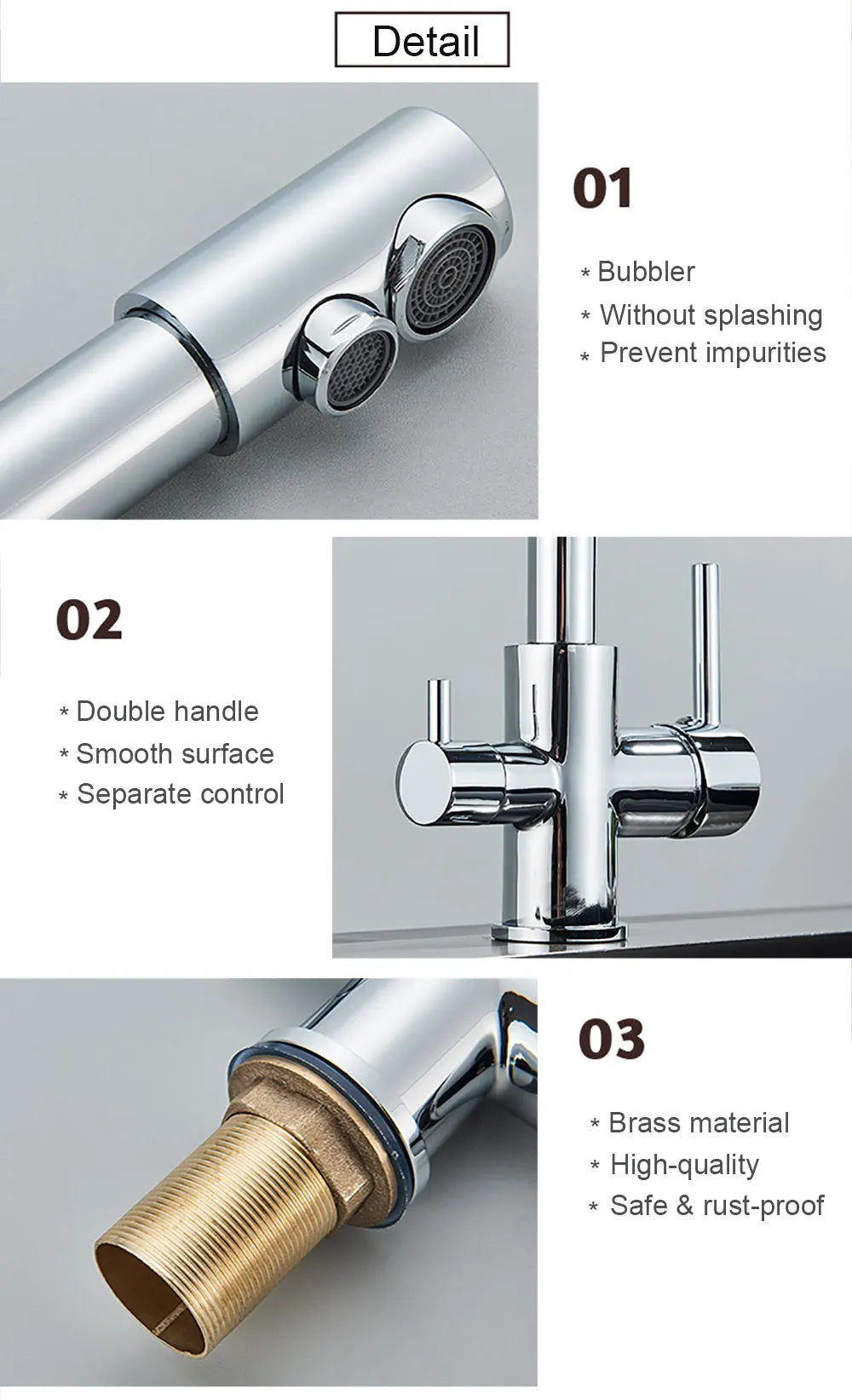 Detail

01

* Bubbler
* Without splashing
* Prevent impurities

02

* Double handle
* Smooth surface
* Separate control

03

* Brass material
* High-quality
* Safe & rust-proof