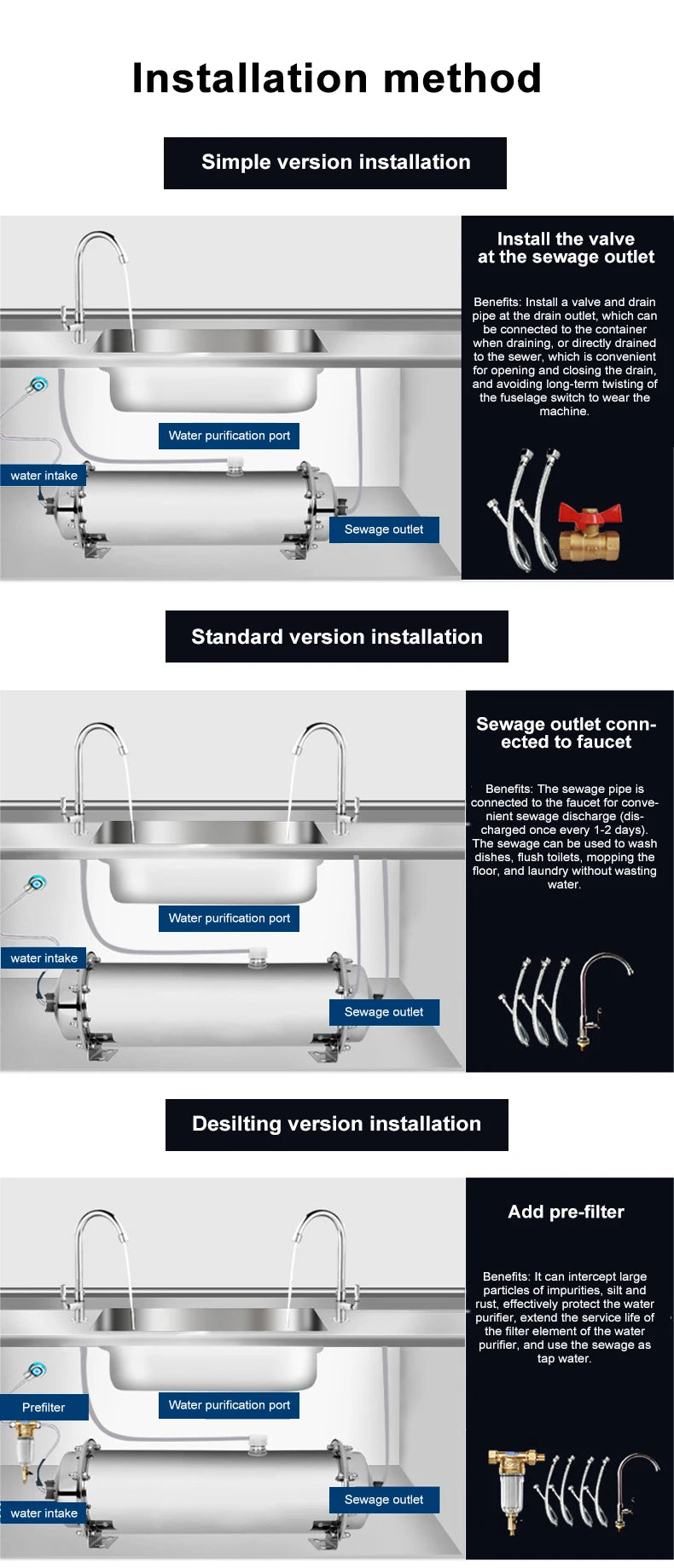 Installation method

Simple version installation

Water purification port

water intake

Sewage outlet

Install the valve at the sewage outlet

Benefits: Install a valve and drain pipe at the drain outlet, which can be connected to the container when draining, or directly drained to the sewer, which is convenient for opening and closing the drain, and avoiding long-term twisting of the fuselage switch to wear the machine.

Standard version installation

Water purification port

water intake

Sewage outlet

Sewage outlet connected to faucet

Benefits: The sewage pipe is connected to the faucet for convenient sewage discharge (discharged once every 1-2 days). The sewage can be used to wash dishes, flush toilets, mopping the floor, and laundry without wasting water.

Desilting version installation

Prefilter

Water purification port

water intake

Sewage outlet

Add pre-filter

Benefits: It can intercept large particles of impurities, silt and rust, effectively protect the water purifier, extend the service life of the filter element of the water purifier, and use the sewage as tap water.