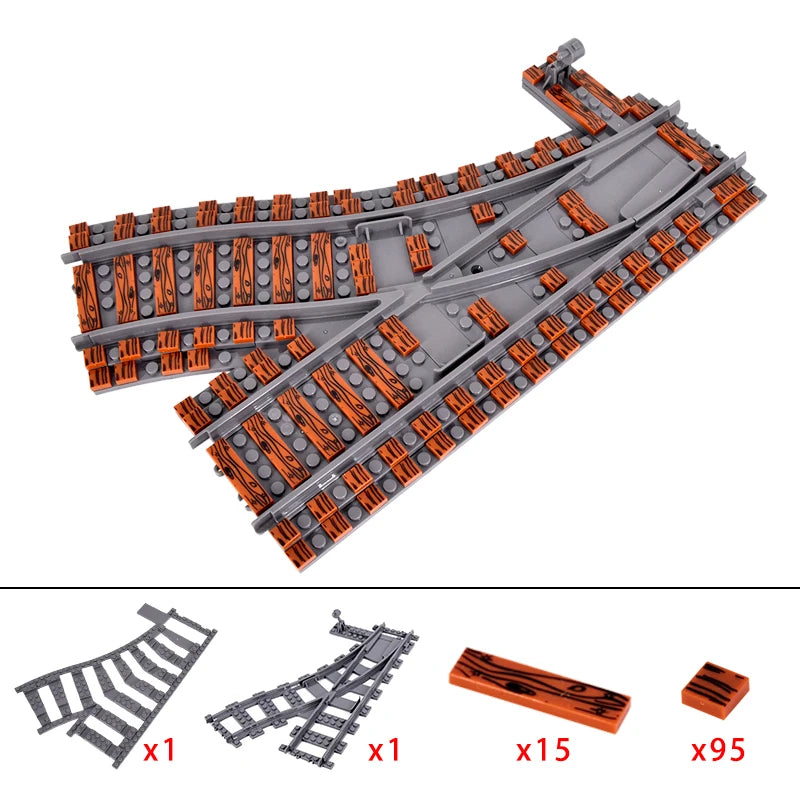 x1 x1 x15 x95