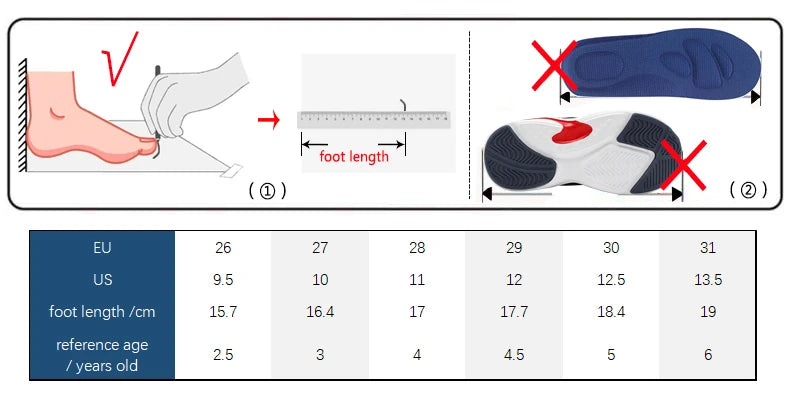 √

foot length

( ① )

( ② )

| EU | 26 | 27 | 28 | 29 | 30 | 31 |
|---|---|---|---|---|---|---|
| US | 9.5 | 10 | 11 | 12 | 12.5 | 13.5 |
| foot length /cm | 15.7 | 16.4 | 17 | 17.7 | 18.4 | 19 |
| reference age / years old | 2.5 | 3 | 4 | 4.5 | 5 | 6 |