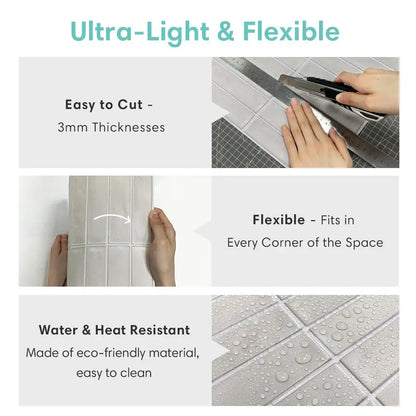 Ultra-Light & Flexible

Easy to Cut -
3mm Thicknesses

Flexible - Fits in
Every Corner of the Space

Water & Heat Resistant
Made of eco-friendly material,
easy to clean