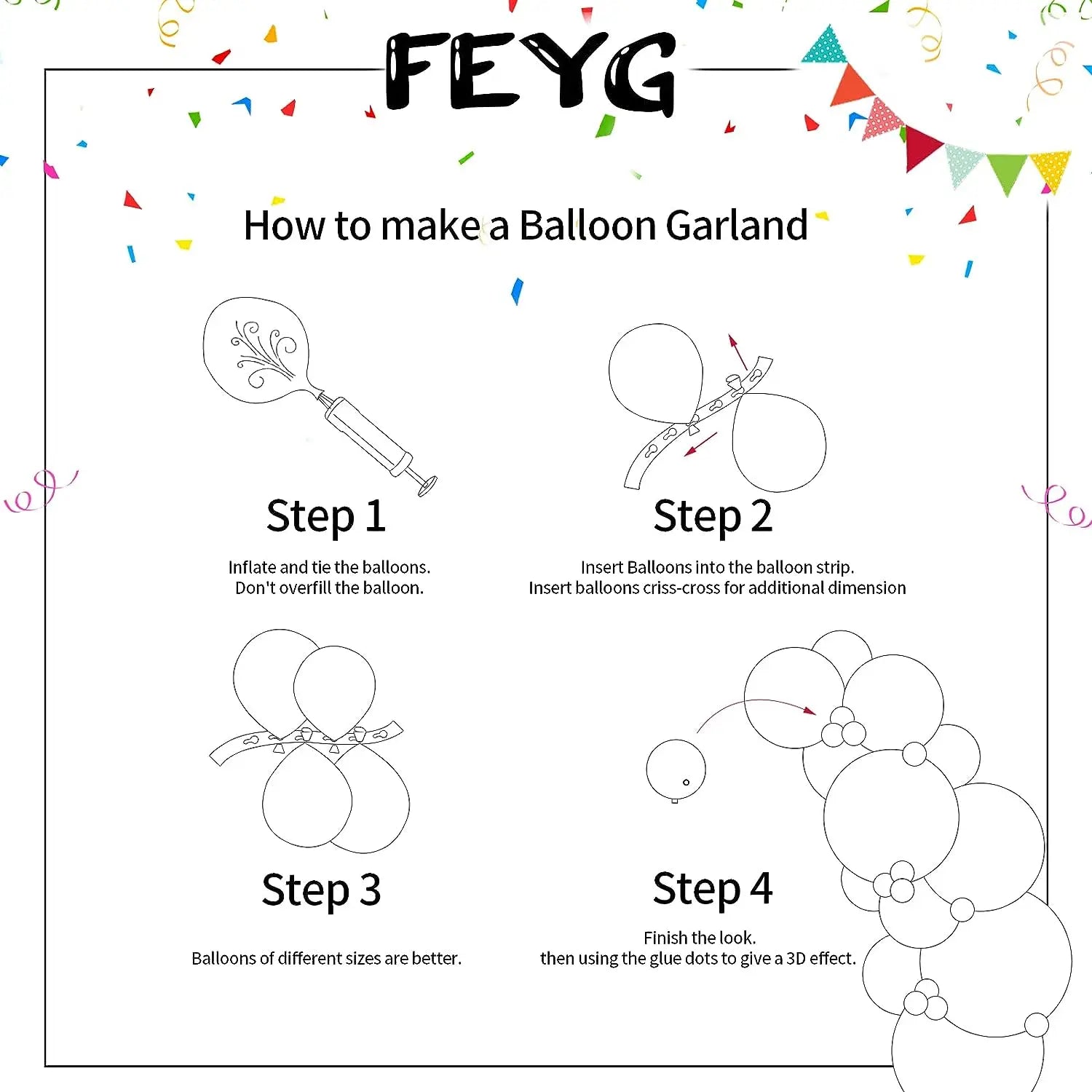 FEYG

How to make a Balloon Garland

Step 1

Inflate and tie the balloons.
Don't overfill the balloon.

Step 2

Insert Balloons into the balloon strip.
Insert balloons criss-cross for additional dimension

Step 3

Balloons of different sizes are better.

Step 4

Finish the look.
then using the glue dots to give a 3D effect.