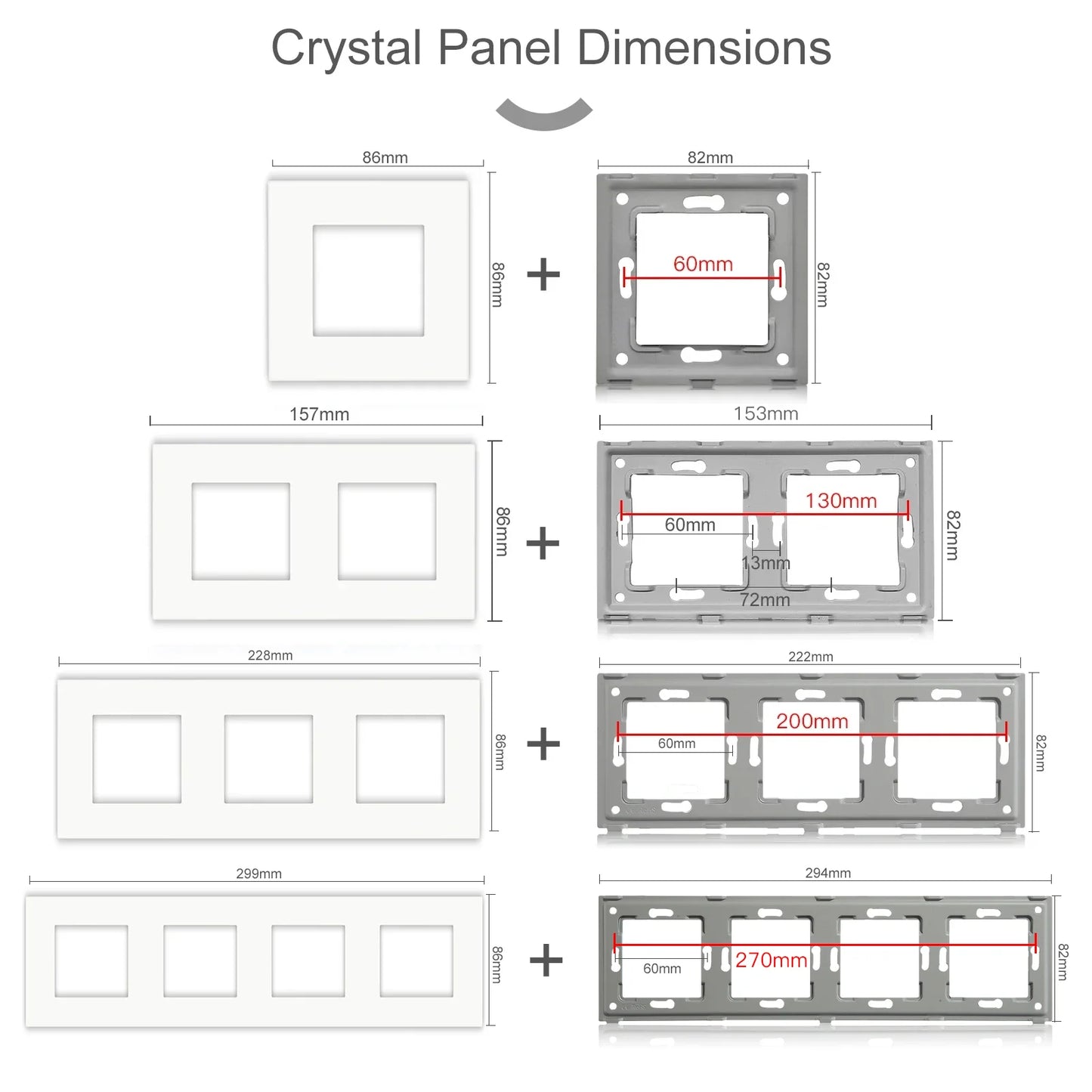 Crystal Panel Dimensions

86mm

86mm

+

82mm

60mm

82mm

157mm

86mm

+

153mm

130mm

60mm

13mm

72mm

82mm

228mm

86mm

+

222mm

200mm

60mm

82mm

299mm

86mm

+

294mm

60mm

270mm

82mm