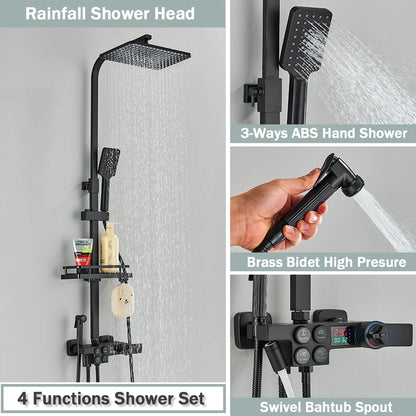 Rainfall Shower Head

4 Functions Shower Set

3-Ways ABS Hand Shower

Brass Bidet High Presure

Swivel Bahtub Spout