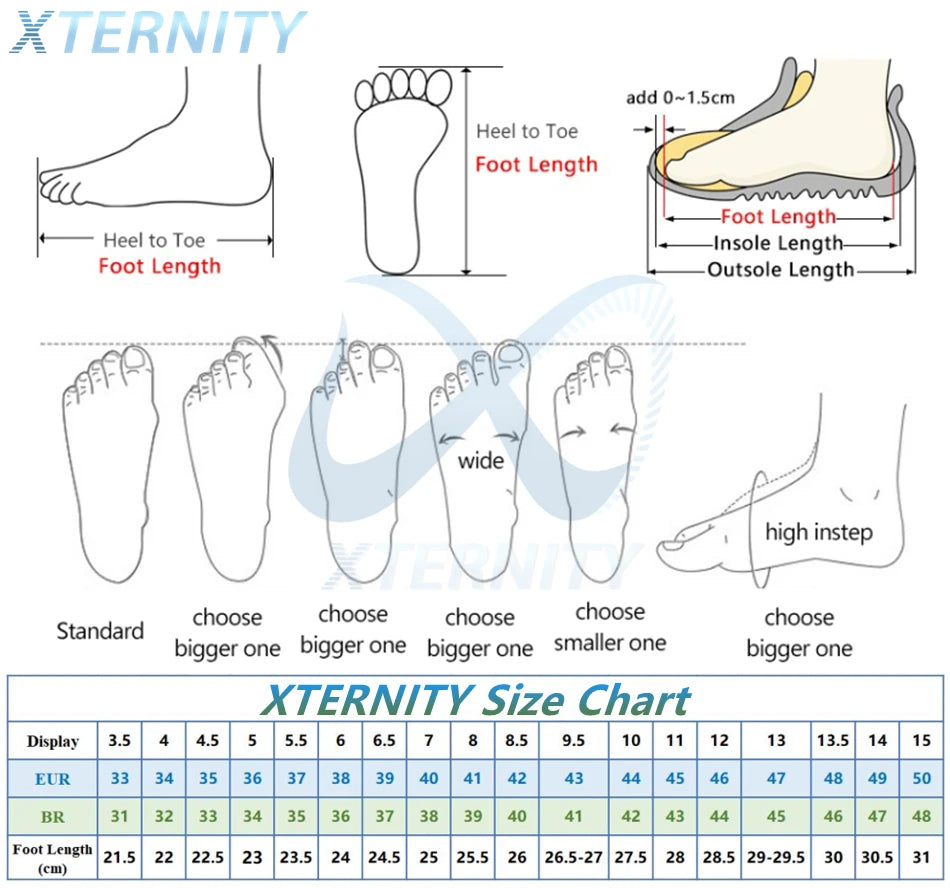 XTERNITY

Heel to Toe
Foot Length

Heel to Toe
Foot Length

add 0~1.5cm
Foot Length
Insole Length
Outsole Length

wide

high instep

XTERNITY

Standard

choose bigger one

choose bigger one

choose bigger one

choose smaller one

choose bigger one

XTERNITY Size Chart

| Display | 3.5 | 4 | 4.5 | 5 | 5.5 | 6 | 6.5 | 7 | 8 | 8.5 | 9.5 | 10 | 11 | 12 | 13 | 13.5 | 14 | 15 |
|---|---|---|---|---|---|---|---|---|---|---|---|---|---|---|---|---|---|---|
| EUR | 33 | 34 | 35 | 36 | 37 | 38 | 39 | 40 | 41 | 42 | 43 | 44 | 45 | 46 | 47 | 48 | 49 | 50 |
| BR | 31 | 32 | 33 | 34 | 35 | 36 | 37 | 38 | 39 | 40 | 41 | 42 | 43 | 44 | 45 | 46 | 47 | 48 |
| Foot Length (cm) | 21.5 | 22 | 22.5 | 23 | 23.5 | 24 | 24.5 | 25 | 25.5 | 26 | 26.5-27 | 27.5 | 28 | 28.5 | 29-29.5 | 30 | 30.5 | 31 |