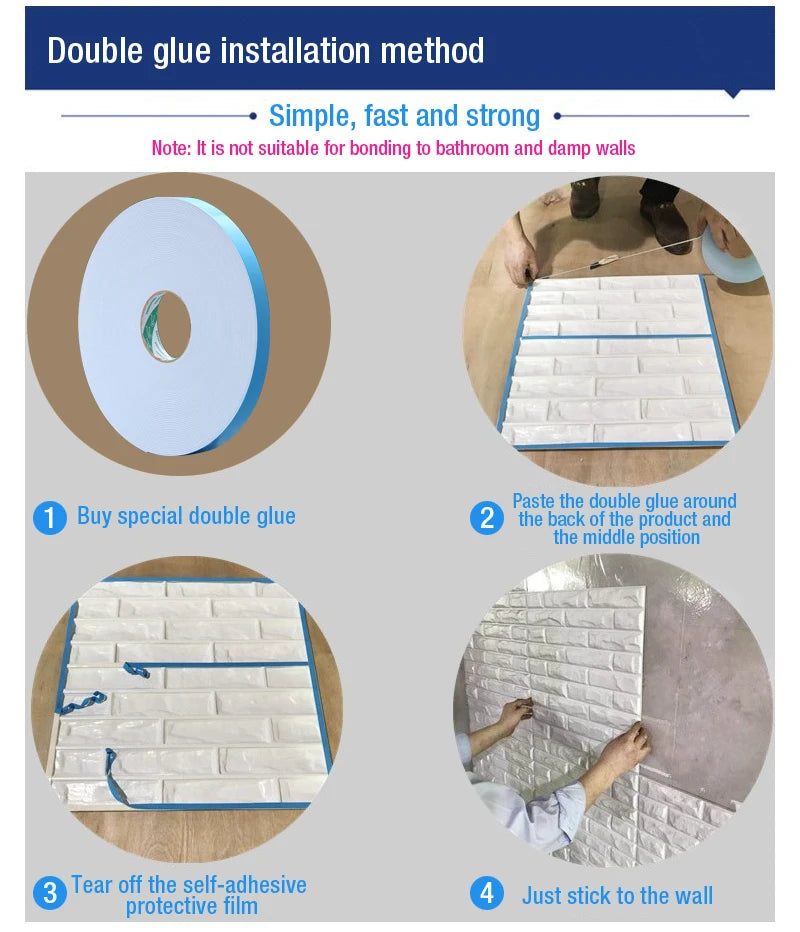 Double glue installation method

Simple, fast and strong

Note: It is not suitable for bonding to bathroom and damp walls

1 Buy special double glue

2 Paste the double glue around the back of the product and the middle position

3 Tear off the self-adhesive protective film

4 Just stick to the wall