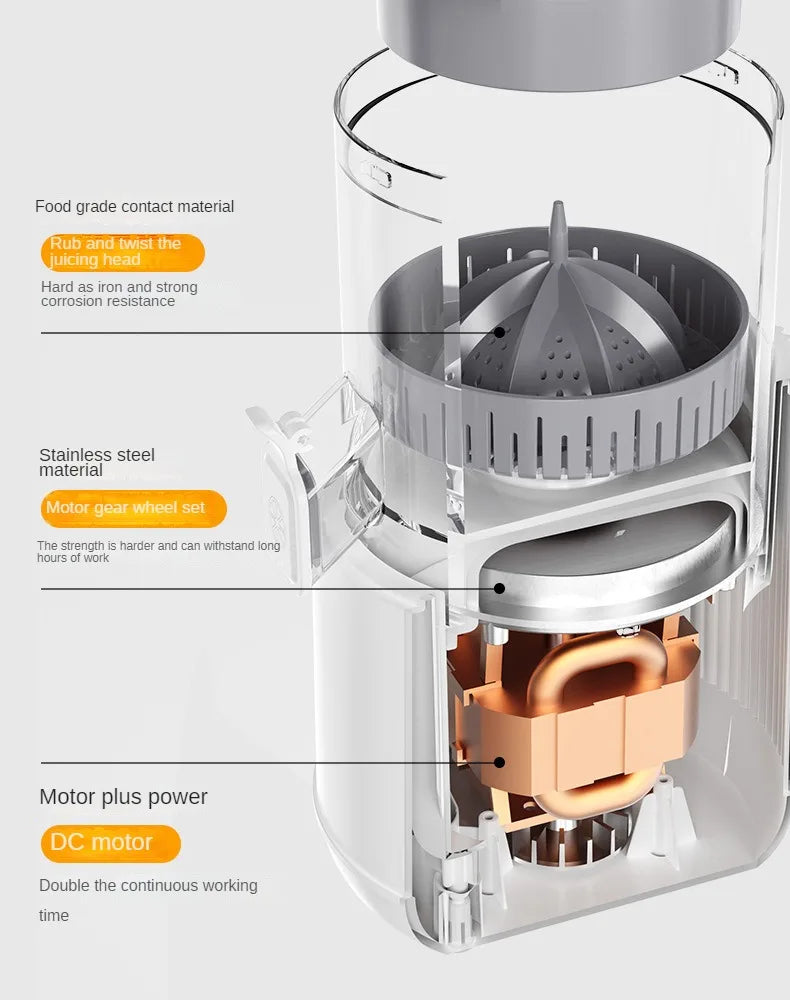 Food grade contact material

Rub and twist the juicing head

Hard as iron and strong corrosion resistance

Stainless steel material

Motor gear wheel set

The strength is harder and can withstand long hours of work

Motor plus power

DC motor

Double the continuous working time