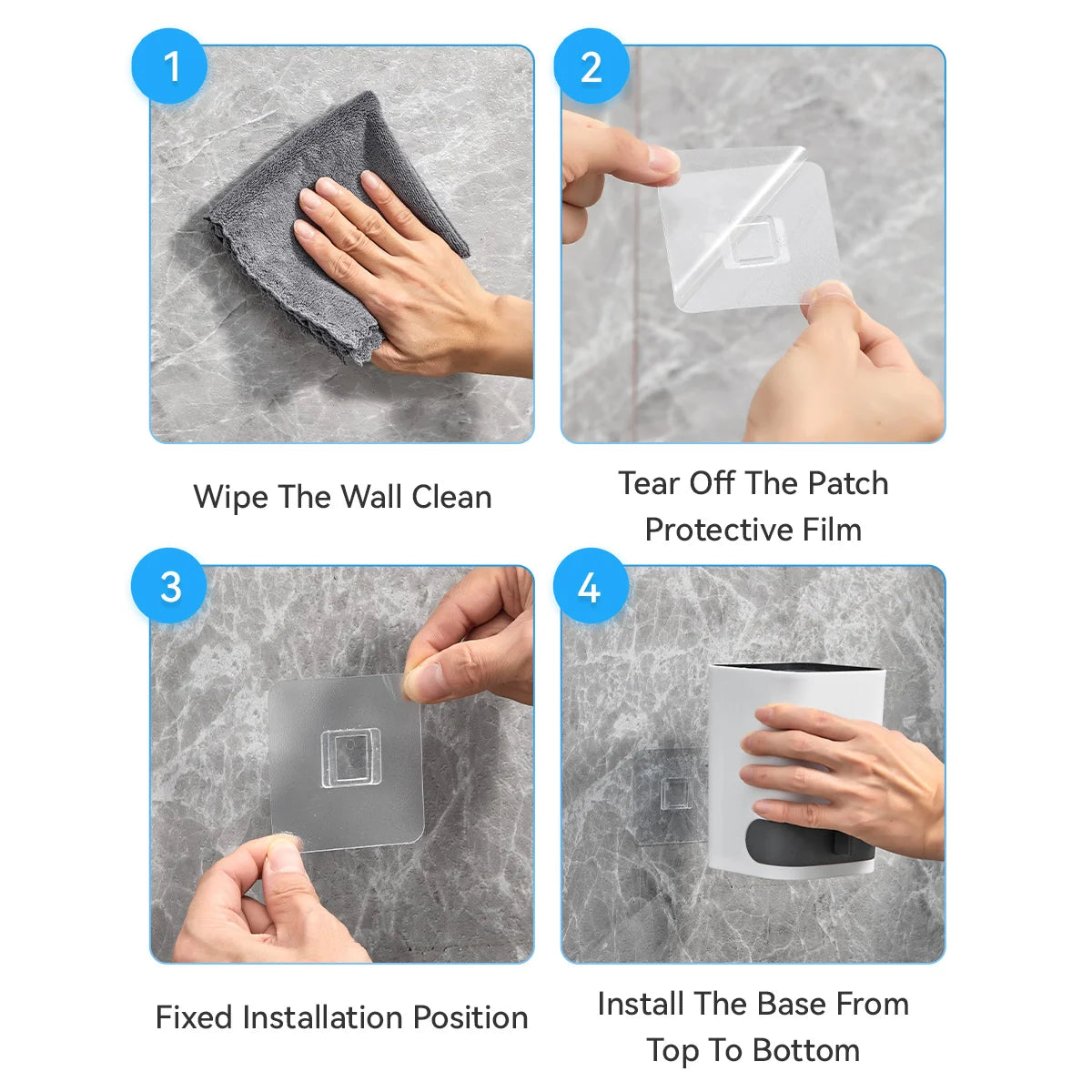 1

Wipe The Wall Clean

2

Tear Off The Patch Protective Film

3

Fixed Installation Position

4

Install The Base From Top To Bottom