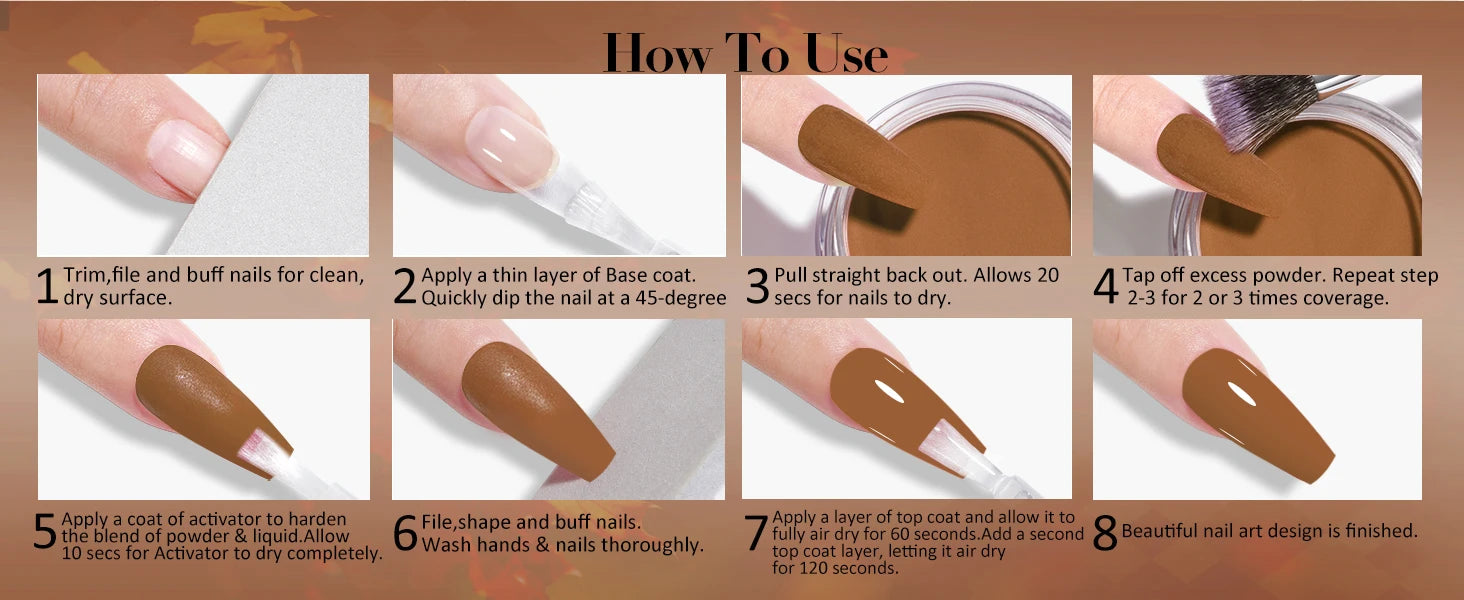 How To Use

1 Trim,file and buff nails for clean, dry surface.

2 Apply a thin layer of Base coat. Quickly dip the nail at a 45-degree

3 Pull straight back out. Allows 20 secs for nails to dry.

4 Tap off excess powder. Repeat step 2-3 for 2 or 3 times coverage.

5 Apply a coat of activator to harden the blend of powder & liquid.Allow 10 secs for Activator to dry completely.

6 File,shape and buff nails. Wash hands & nails thoroughly.

7 Apply a layer of top coat and allow it to fully air dry for 60 seconds.Add a second top coat layer, letting it air dry for 120 seconds.

8 Beautiful nail art design is finished.