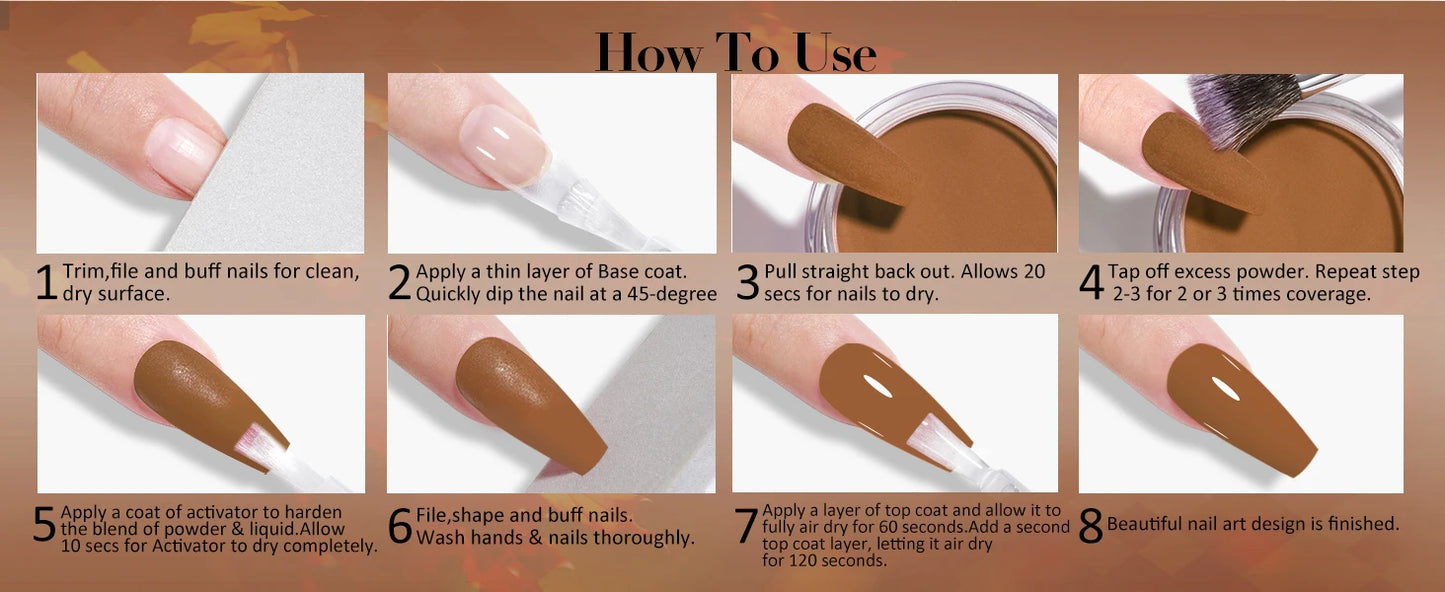 How To Use

1 Trim,file and buff nails for clean, dry surface.

2 Apply a thin layer of Base coat. Quickly dip the nail at a 45-degree

3 Pull straight back out. Allows 20 secs for nails to dry.

4 Tap off excess powder. Repeat step 2-3 for 2 or 3 times coverage.

5 Apply a coat of activator to harden the blend of powder & liquid.Allow 10 secs for Activator to dry completely.

6 File,shape and buff nails. Wash hands & nails thoroughly.

7 Apply a layer of top coat and allow it to fully air dry for 60 seconds.Add a second top coat layer, letting it air dry for 120 seconds.

8 Beautiful nail art design is finished.