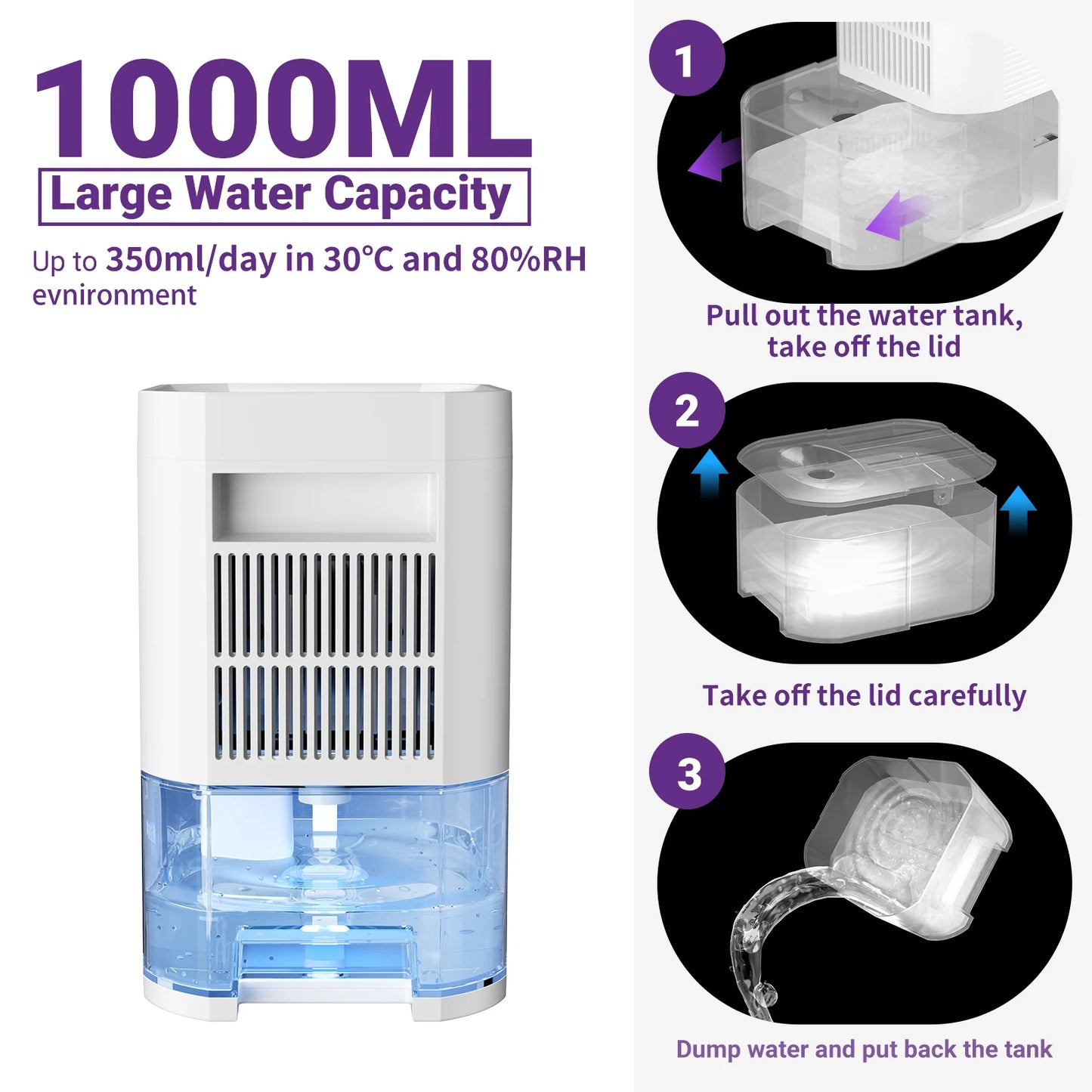 1000ML

Large Water Capacity

Up to 350ml/day in 30°C and 80%RH evnironment

1

Pull out the water tank, take off the lid

2

Take off the lid carefully

3

Dump water and put back the tank