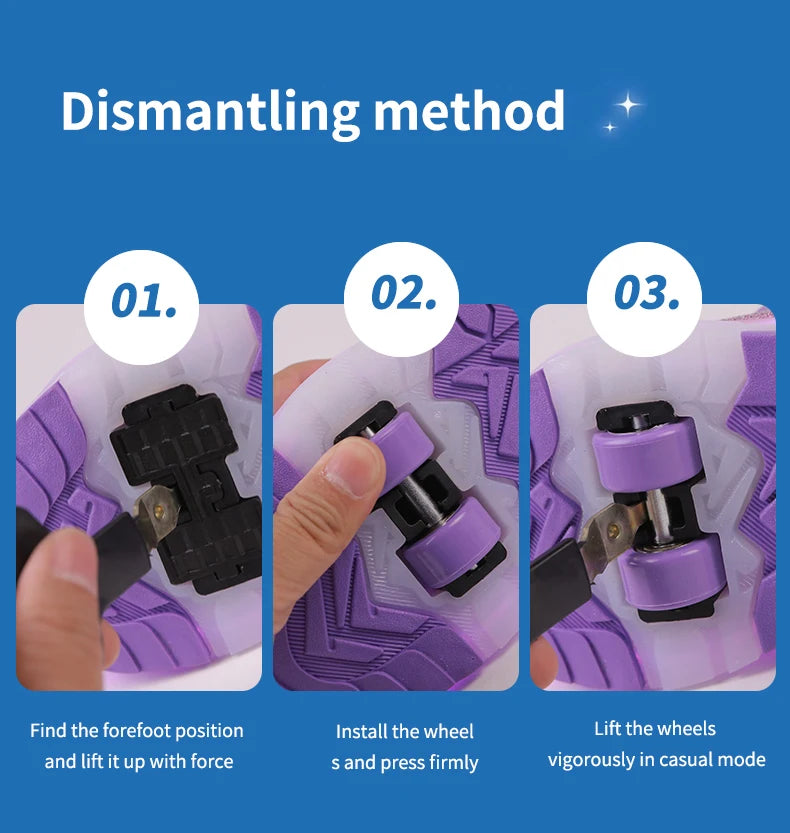 Dismantling method

01.

Find the forefoot position and lift it up with force

02.

Install the wheel s and press firmly

03.

Lift the wheels vigorously in casual mode