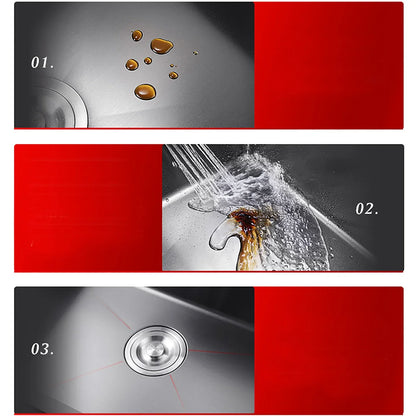 01.

02.

03.