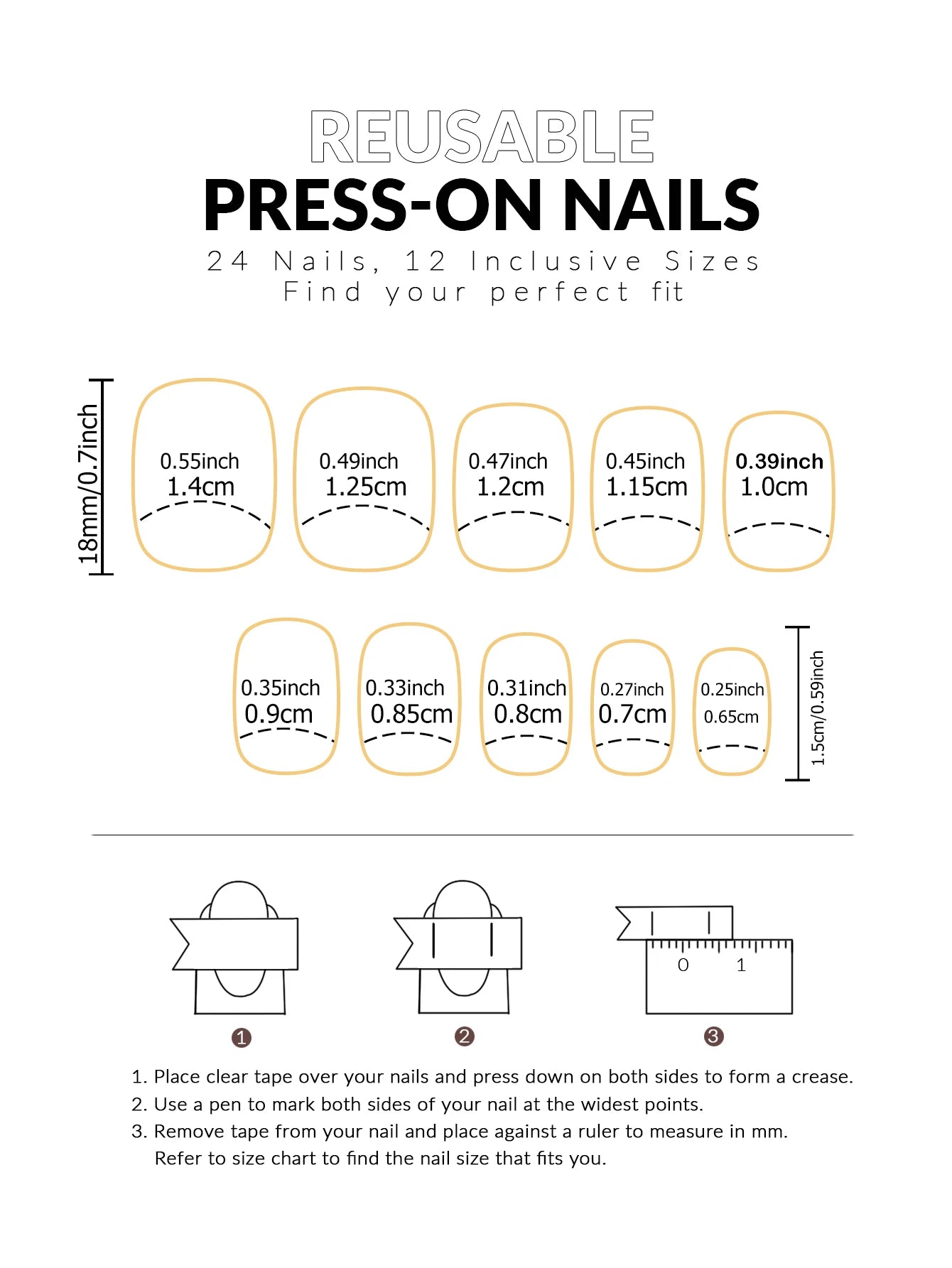 REUSABLE
PRESS-ON NAILS
24 Nails, 12 Inclusive Sizes
Find your perfect fit

18mm/0.7inch

0.55inch 1.4cm
0.49inch 1.25cm
0.47inch 1.2cm
0.45inch 1.15cm
0.39inch 1.0cm

0.35inch 0.9cm
0.33inch 0.85cm
0.31inch 0.8cm
0.27inch 0.7cm
0.25inch 0.65cm

1.5cm/0.59inch

0 1

1
2
3

1. Place clear tape over your nails and press down on both sides to form a crease.
2. Use a pen to mark both sides of your nail at the widest points.
3. Remove tape from your nail and place against a ruler to measure in mm.
Refer to size chart to find the nail size that fits you.