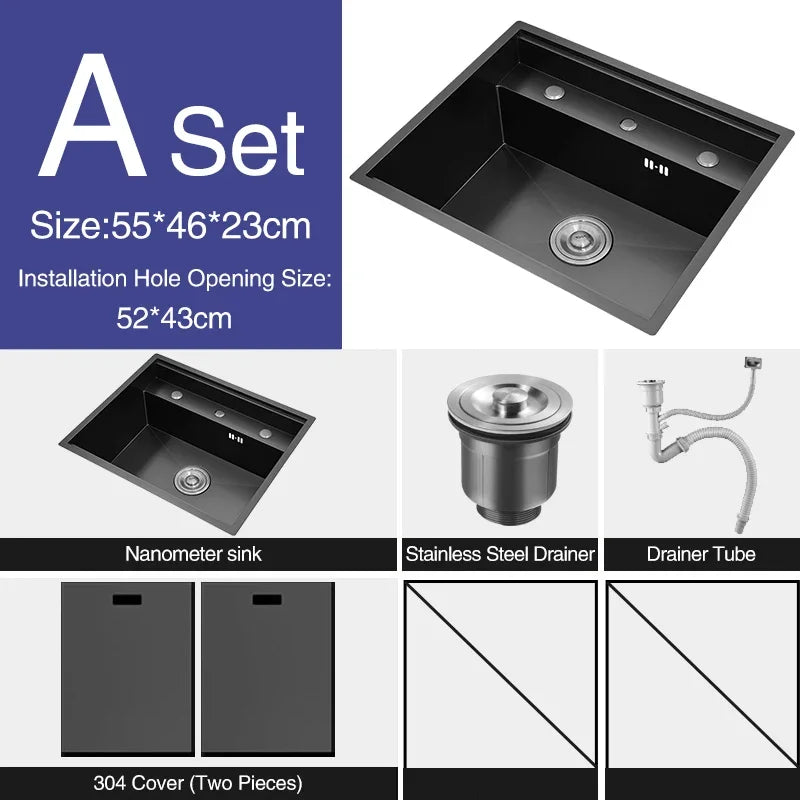 A Set

Size:55*46*23cm

Installation Hole Opening Size: 52*43cm

Nanometer sink

Stainless Steel Drainer

Drainer Tube

304 Cover (Two Pieces)