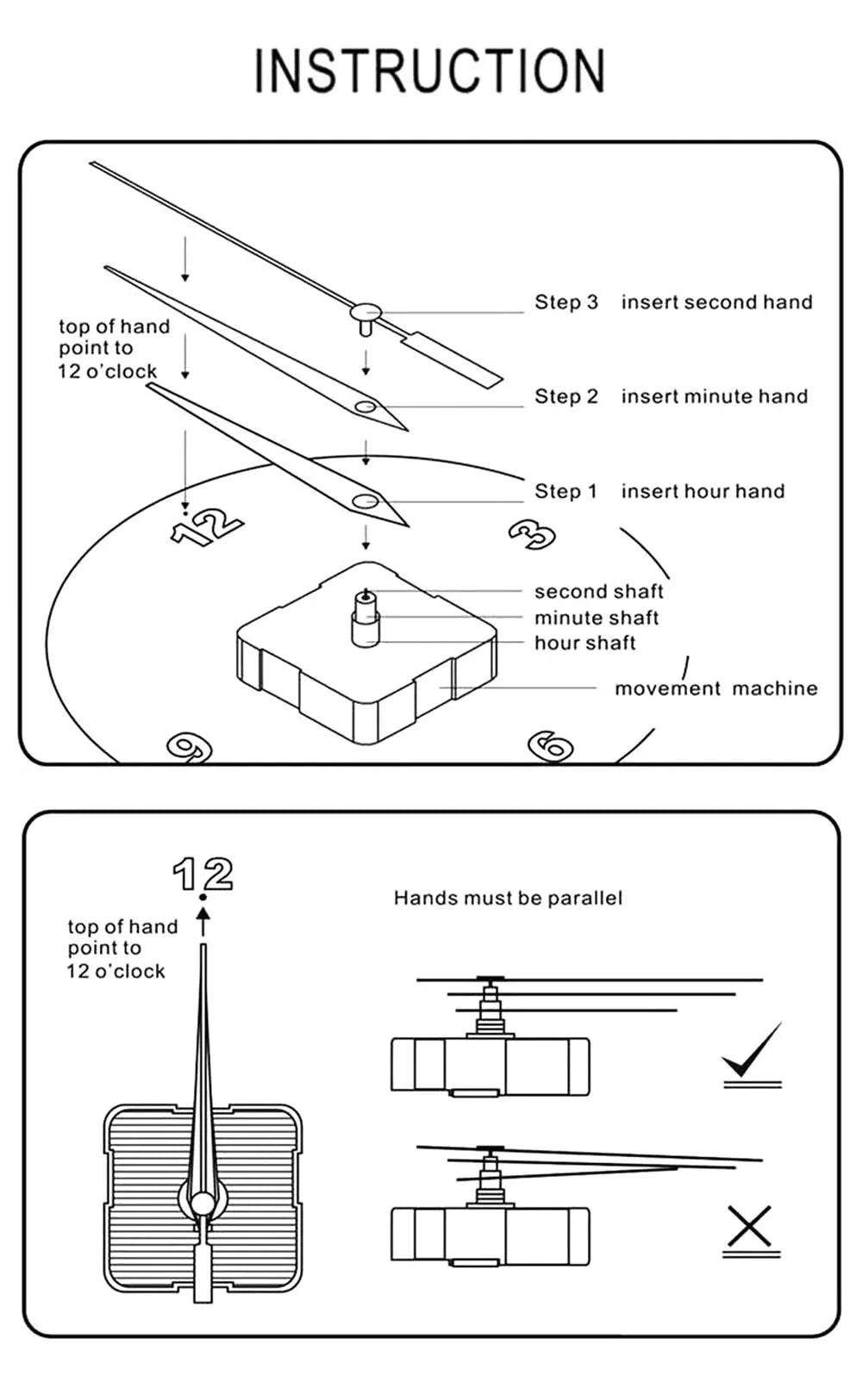 INSTRUCTION

top of hand point to 12 o'clock

Step 3 insert second hand

Step 2 insert minute hand

Step 1 insert hour hand

12

3

second shaft
minute shaft
hour shaft

movement machine

9

6

12

top of hand point to 12 o'clock

Hands must be parallel