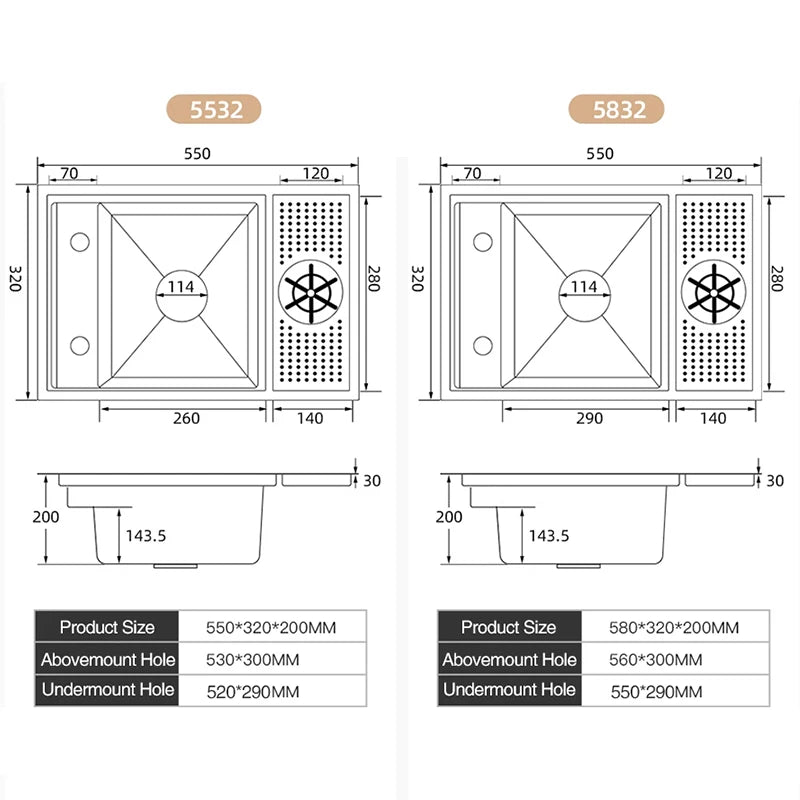 5532

550

70

120

320

114

280

260

140

30

200

143.5

| Product Size | 550*320*200MM |
|---|---|
| Abovemount Hole | 530*300MM |
| Undermount Hole | 520*290MM |

5832

550

70

120

320

114

280

290

140

30

200

143.5

| Product Size | 580*320*200MM |
|---|---|
| Abovemount Hole | 560*300MM |
| Undermount Hole | 550*290MM |